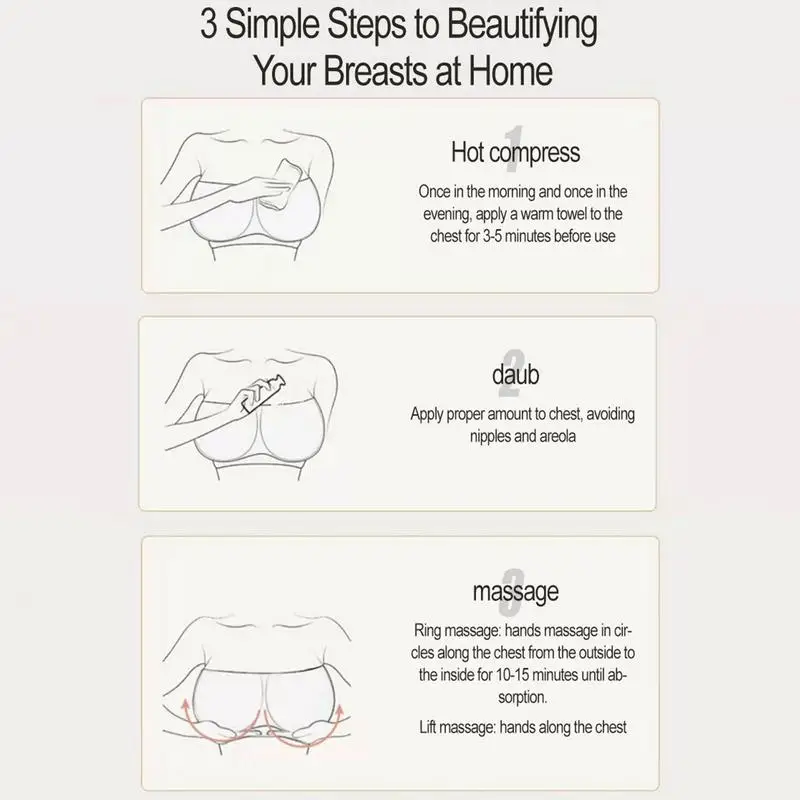 3 Simple Steps to Beautifying Your Breasts at Home

1

Hot compress

Once in the morning and once in the evening, apply a warm towel to the chest for 3-5 minutes before use

2

daub

Apply proper amount to chest, avoiding nipples and areola

3

massage

Ring massage: hands massage in circles along the chest from the outside to the inside for 10-15 minutes until absorption.

Lift massage: hands along the chest