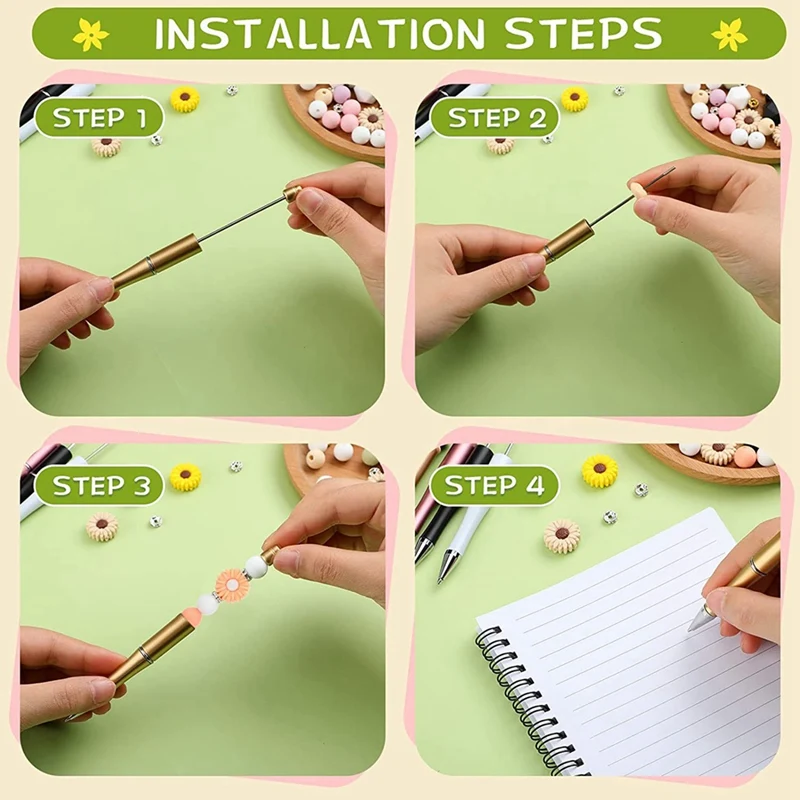 INSTALLATION STEPS

STEP 1

STEP 2

STEP 3

STEP 4