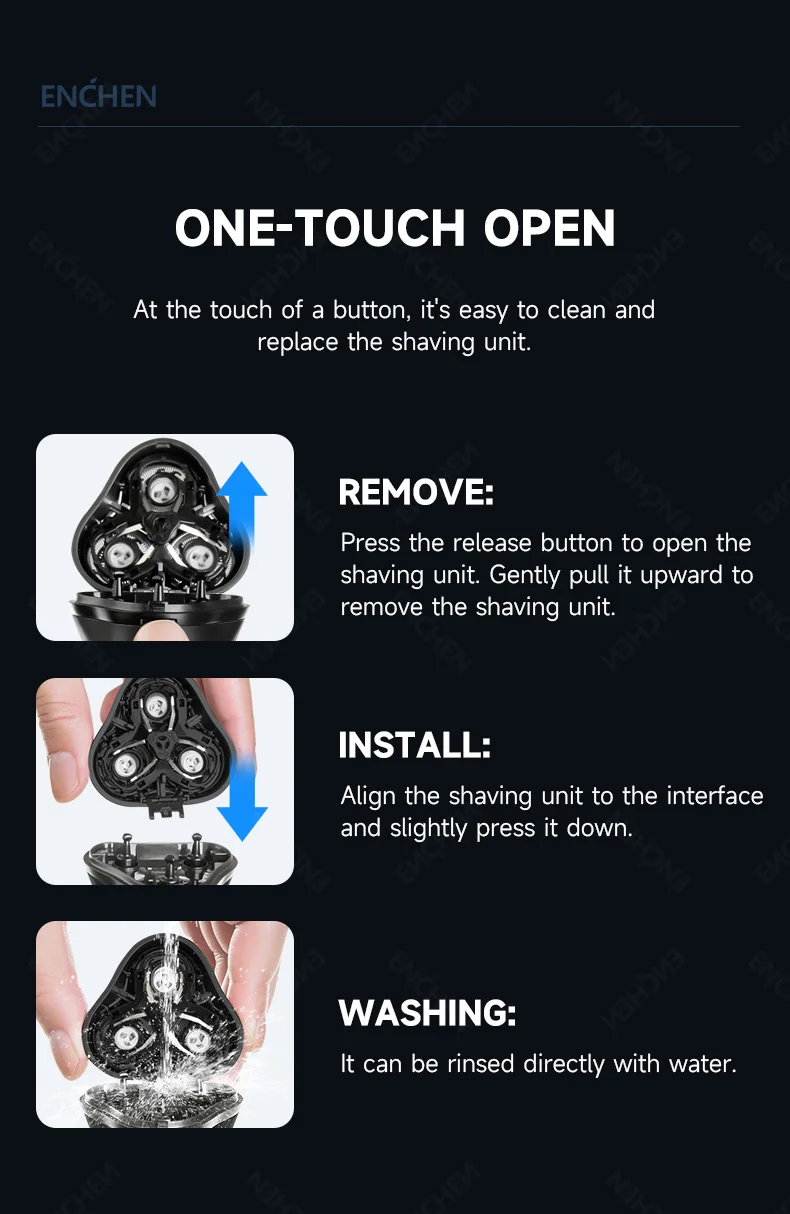 ENCHEN

ONE-TOUCH OPEN

At the touch of a button, it's easy to clean and replace the shaving unit.

REMOVE:
Press the release button to open the shaving unit. Gently pull it upward to remove the shaving unit.

INSTALL:
Align the shaving unit to the interface and slightly press it down.

WASHING:
It can be rinsed directly with water.