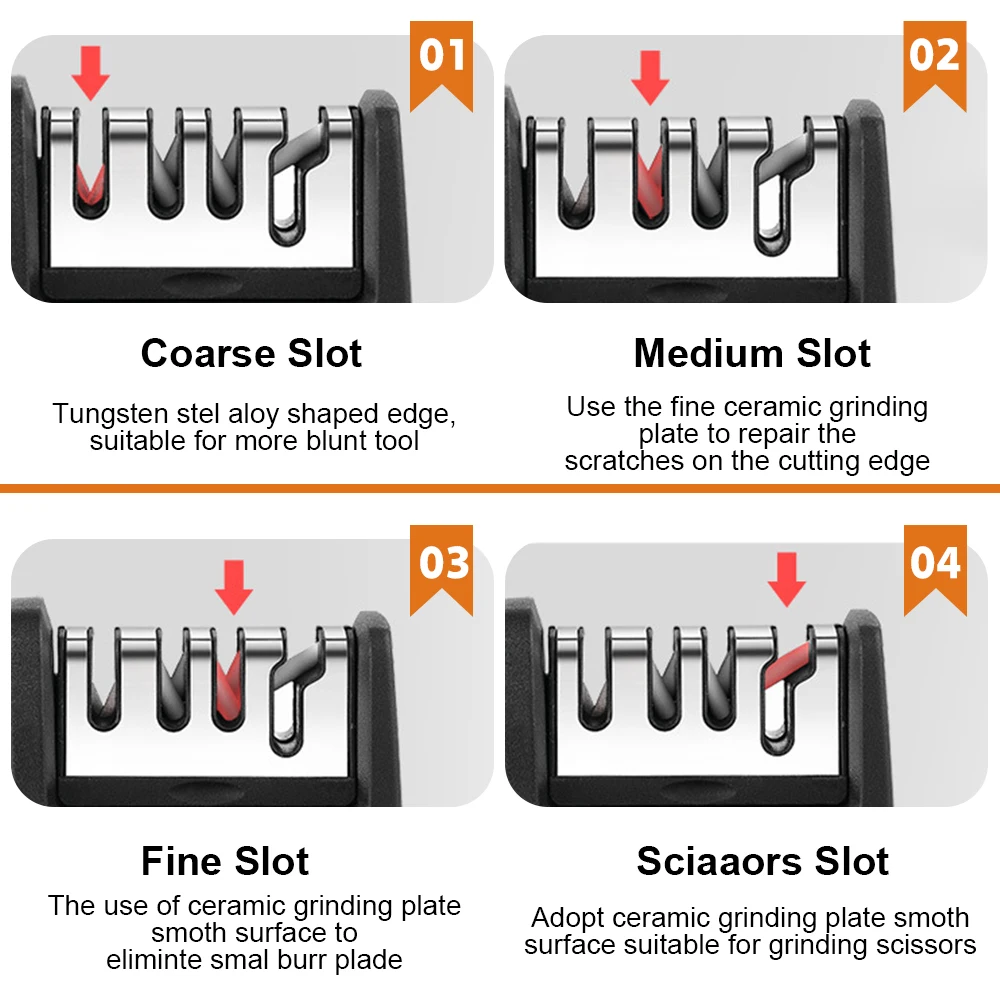 01

Coarse Slot

Tungsten stel aloy shaped edge, suitable for more blunt tool

02

Medium Slot

Use the fine ceramic grinding plate to repair the scratches on the cutting edge

03

Fine Slot

The use of ceramic grinding plate smoth surface to eliminte smal burr plade

04

Sciaaors Slot

Adopt ceramic grinding plate smoth surface suitable for grinding scissors