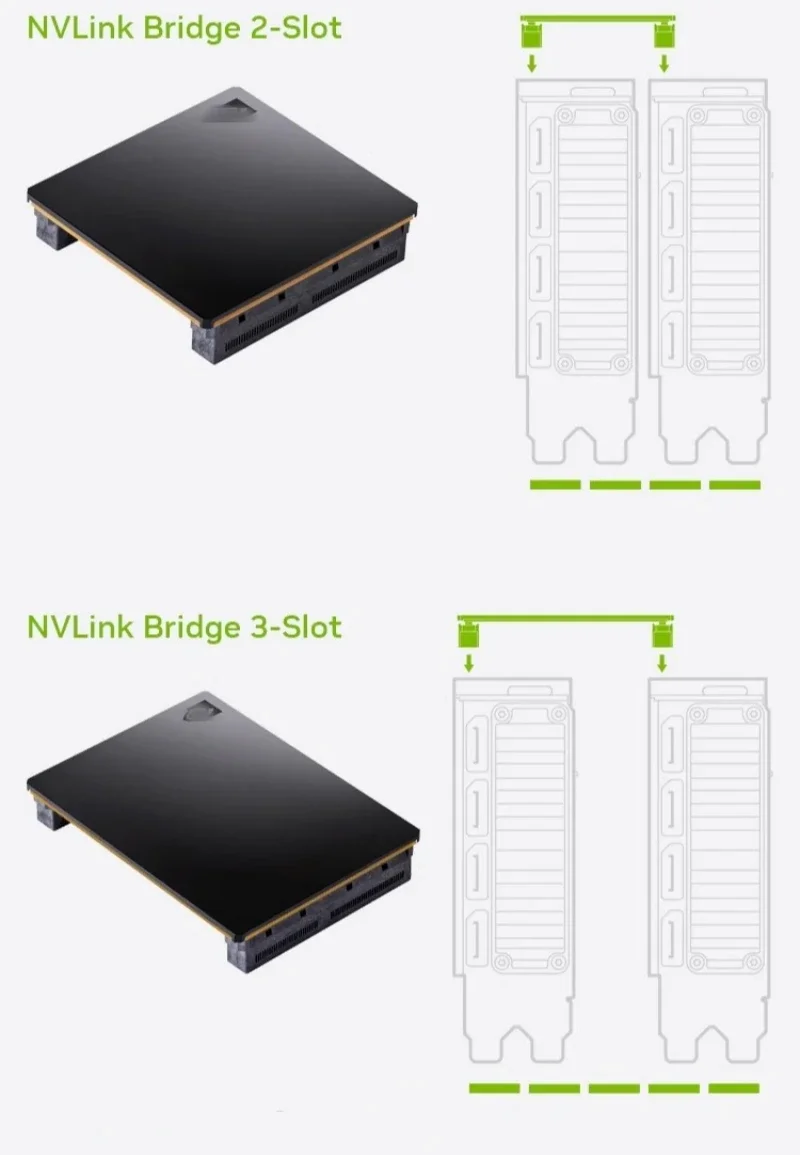 NVLink Bridge 2-Slot

NVLink Bridge 3-Slot