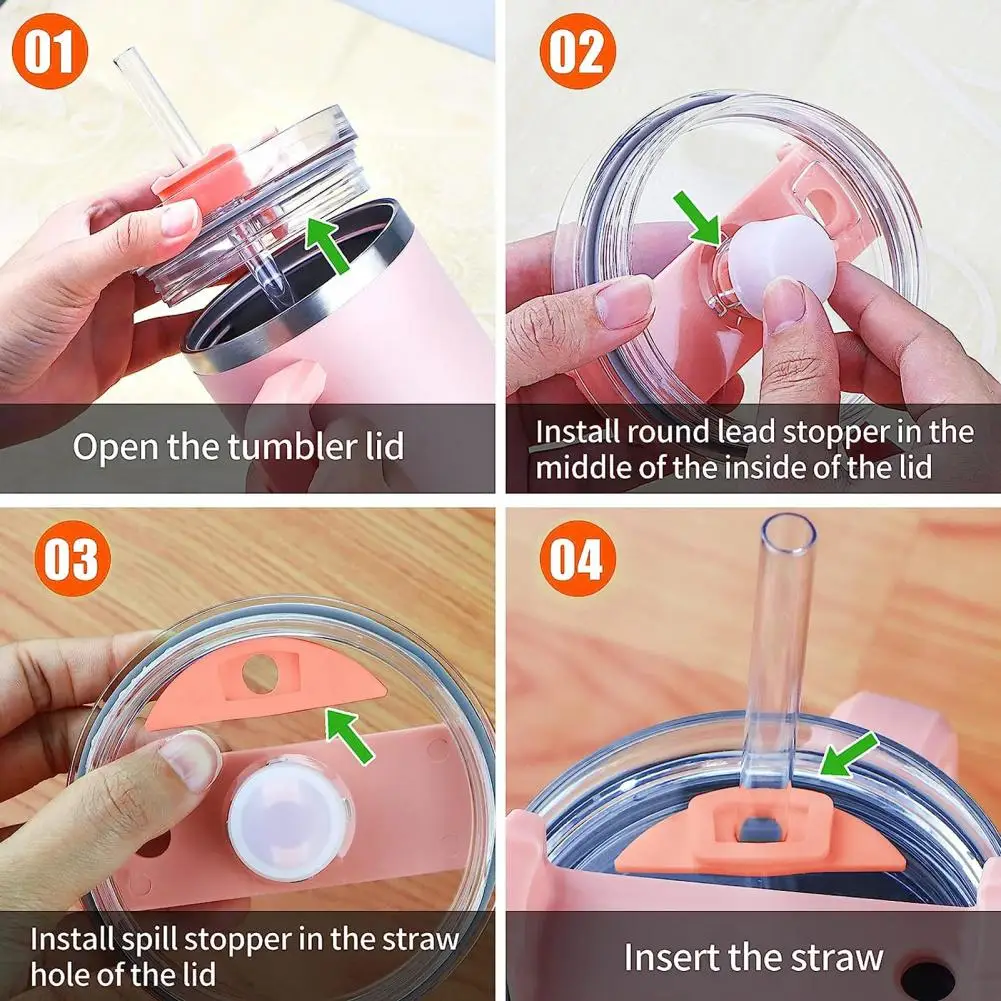 01

Open the tumbler lid

02

Install round lead stopper in the middle of the inside of the lid

03

Install spill stopper in the straw hole of the lid

04

Insert the straw