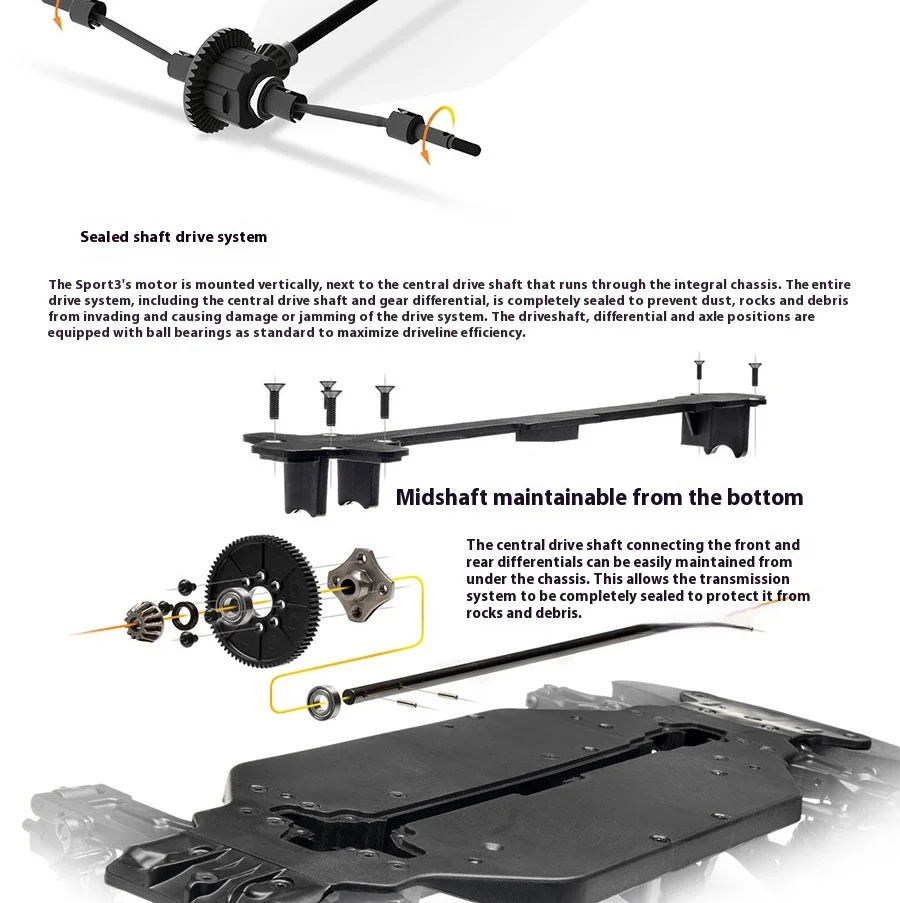 Sealed shaft drive system

The Sport3's motor is mounted vertically, next to the central drive shaft that runs through the integral chassis. The entire drive system, including the central drive shaft and gear differential, is completely sealed to prevent dust, rocks and debris from invading and causing damage or jamming of the drive system. The driveshaft, differential and axle positions are equipped with ball bearings as standard to maximize driveline efficiency.

Midshaft maintainable from the bottom

The central drive shaft connecting the front and rear differentials can be easily maintained from under the chassis. This allows the transmission system to be completely sealed to protect it from rocks and debris.