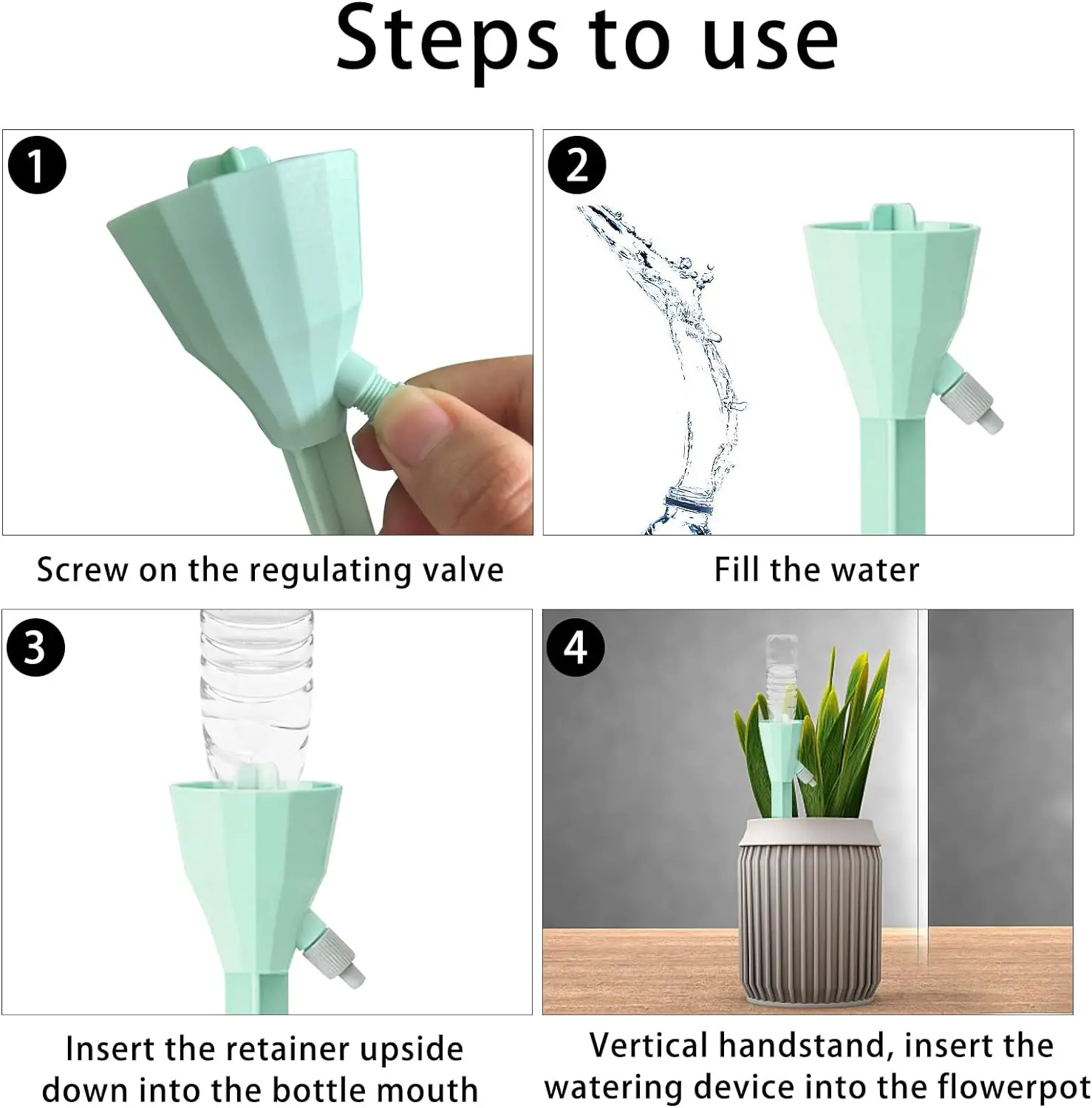 Steps to use

1

Screw on the regulating valve

2

Fill the water

3

Insert the retainer upside down into the bottle mouth

4

Vertical handstand, insert the watering device into the flowerpot