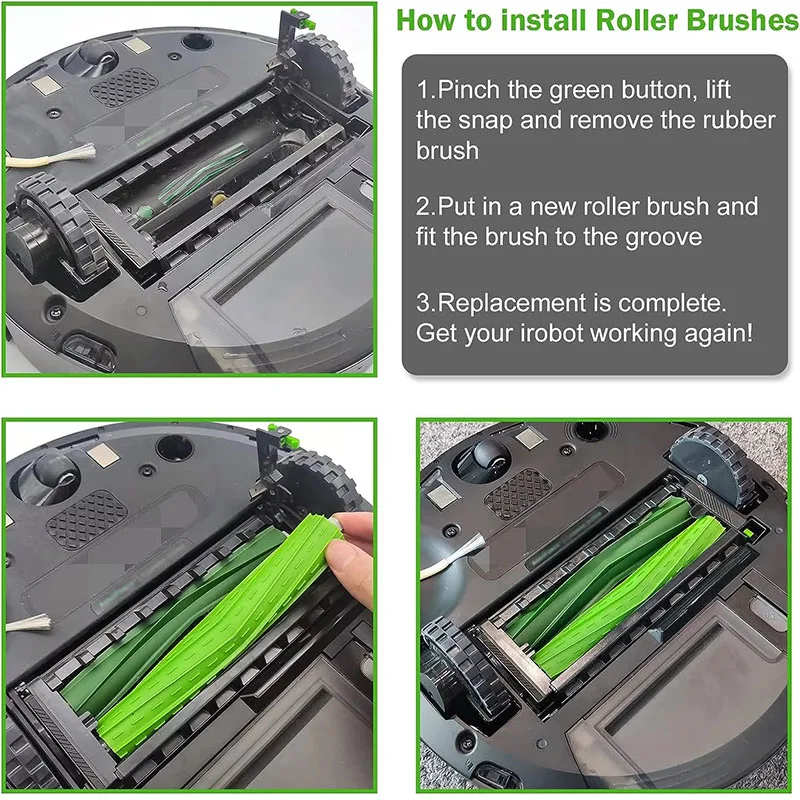 How to install Roller Brushes

1.Pinch the green button, lift the snap and remove the rubber brush

2.Put in a new roller brush and fit the brush to the groove

3.Replacement is complete. Get your irobot working again!