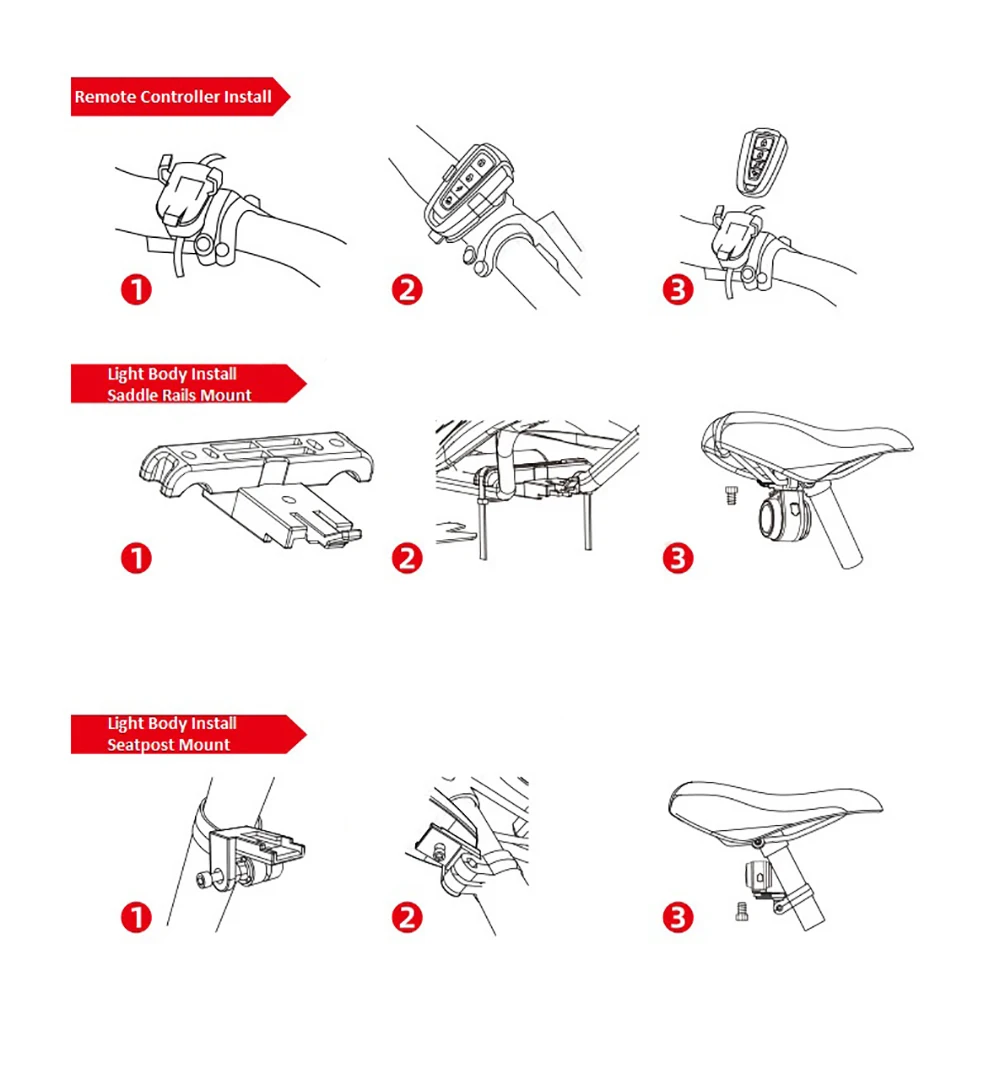 Remote Controller Install

1
2
3

Light Body Install
Saddle Rails Mount

1
2
3

Light Body Install
Seatpost Mount

1
2
3