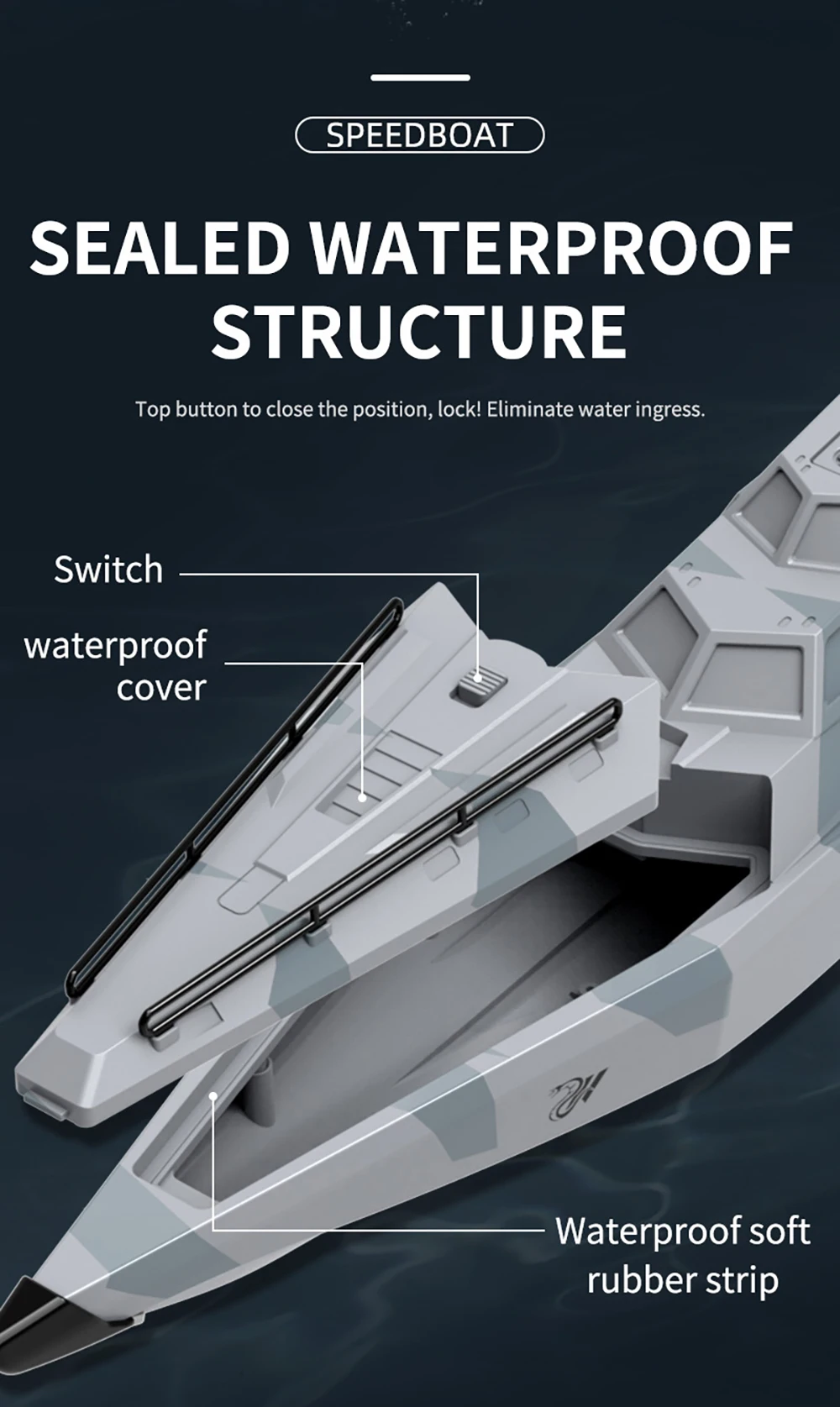 SPEEDBOAT

SEALED WATERPROOF STRUCTURE

Top button to close the position, lock! Eliminate water ingress.

Switch

waterproof cover

Waterproof soft rubber strip