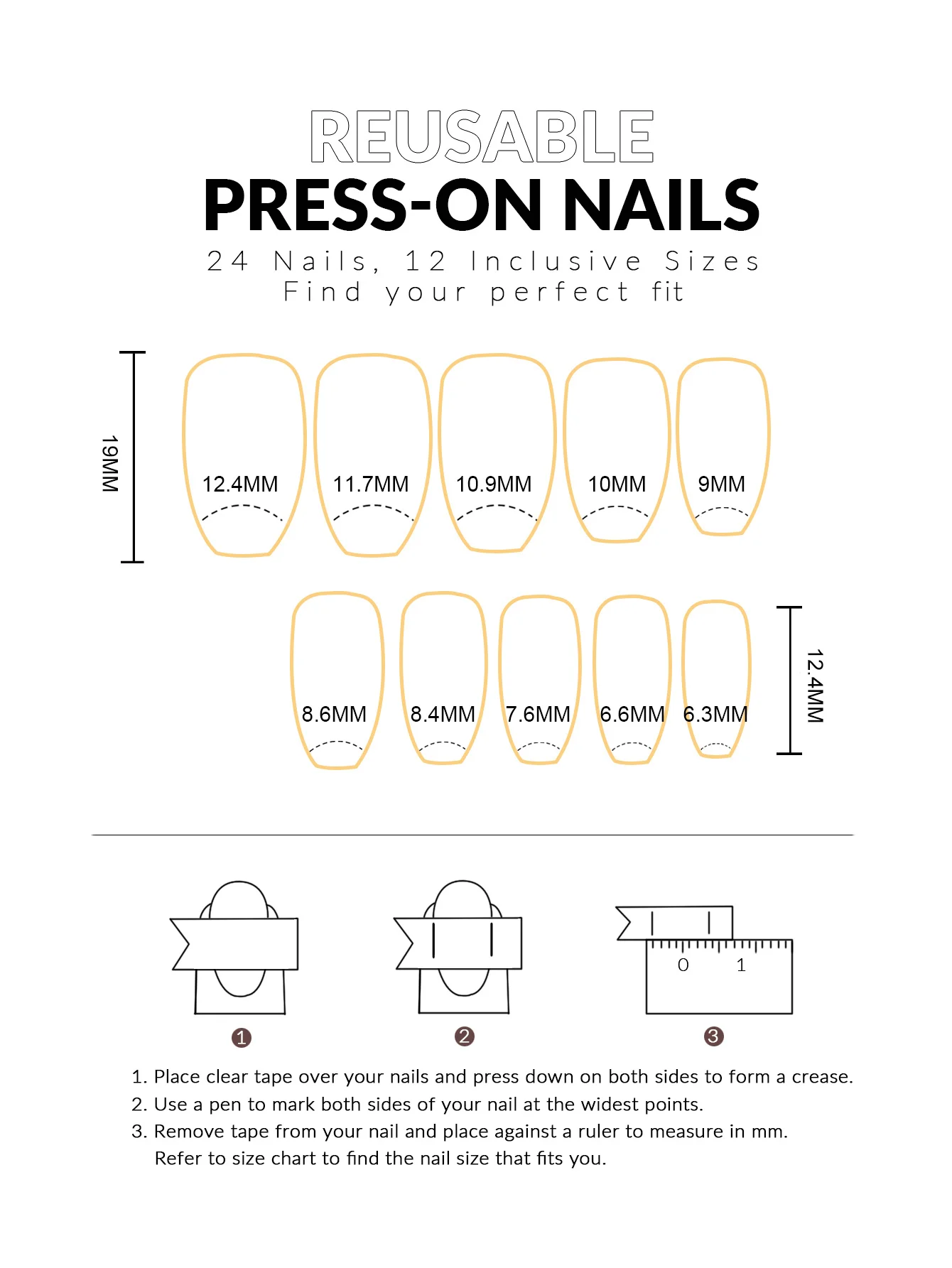 REUSABLE
PRESS-ON NAILS
24 Nails, 12 Inclusive Sizes
Find your perfect fit

19MM

12.4MM 11.7MM 10.9MM 10MM 9MM

8.6MM 8.4MM 7.6MM 6.6MM 6.3MM

12.4MM

0 1

1 2 3

1. Place clear tape over your nails and press down on both sides to form a crease.
2. Use a pen to mark both sides of your nail at the widest points.
3. Remove tape from your nail and place against a ruler to measure in mm. Refer to size chart to find the nail size that fits you.