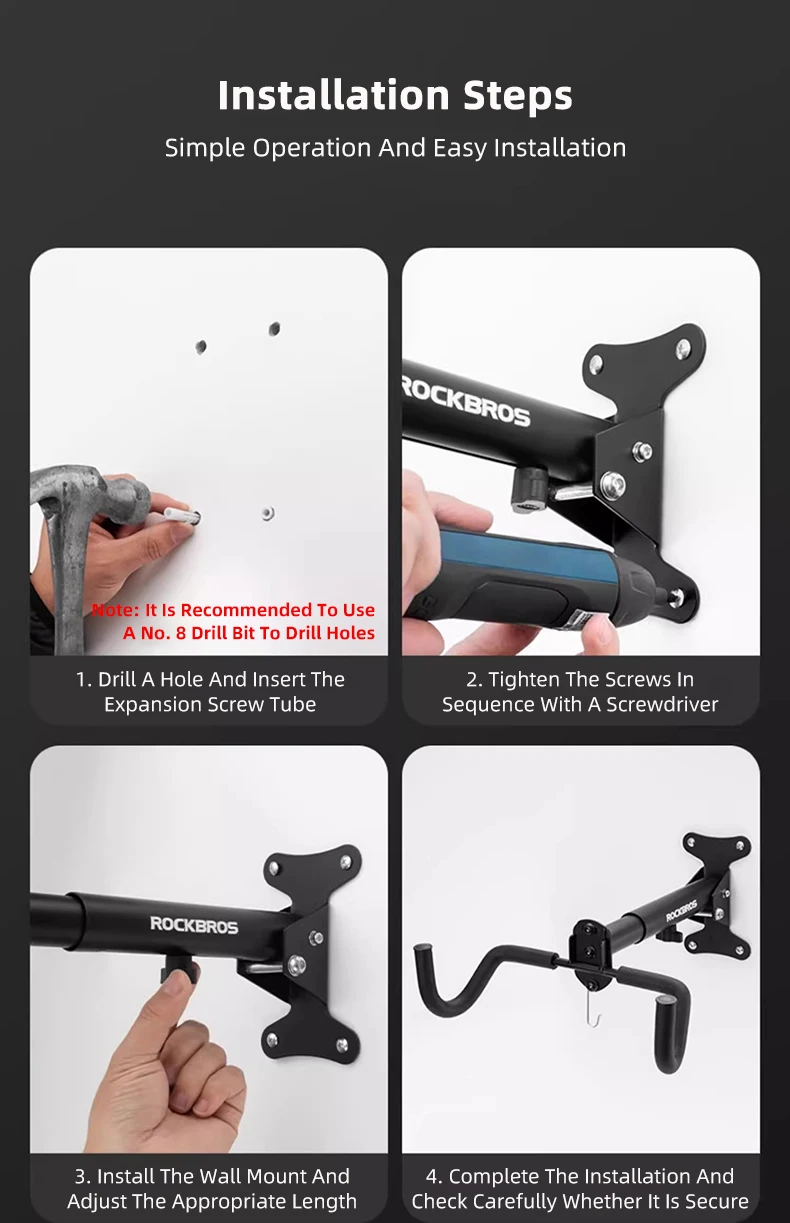 Installation Steps

Simple Operation And Easy Installation

Note: It Is Recommended To Use A No. 8 Drill Bit To Drill Holes

1. Drill A Hole And Insert The Expansion Screw Tube

ROCKBROS

2. Tighten The Screws In Sequence With A Screwdriver

ROCKBROS

3. Install The Wall Mount And Adjust The Appropriate Length

ROCKBROS

4. Complete The Installation And Check Carefully Whether It Is Secure