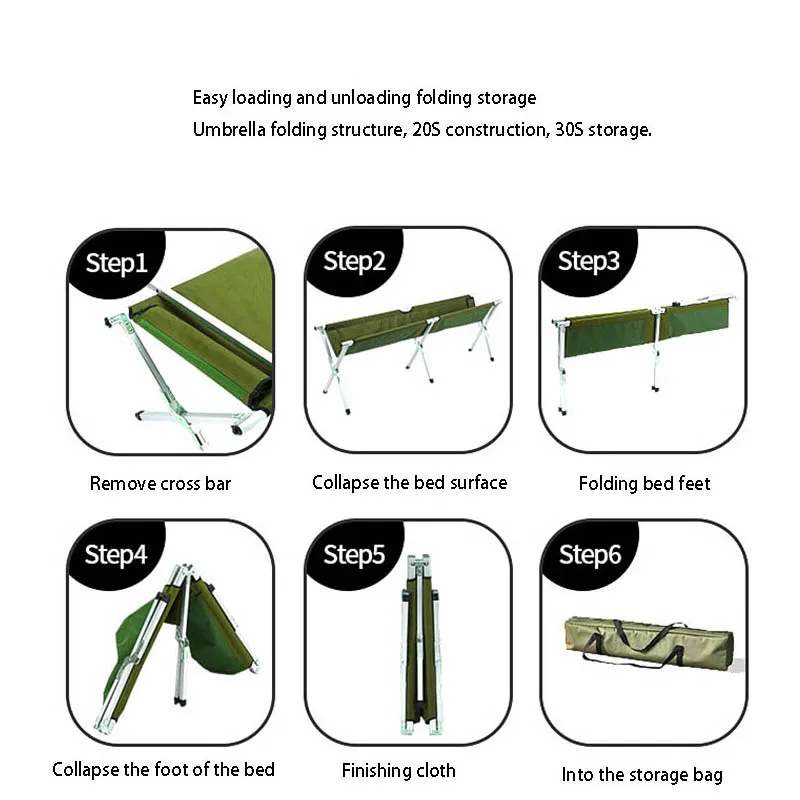 Easy loading and unloading folding storage
Umbrella folding structure, 20S construction, 30S storage.

Step1

Remove cross bar

Step2

Collapse the bed surface

Step3

Folding bed feet

Step4

Collapse the foot of the bed

Step5

Finishing cloth

Step6

Into the storage bag