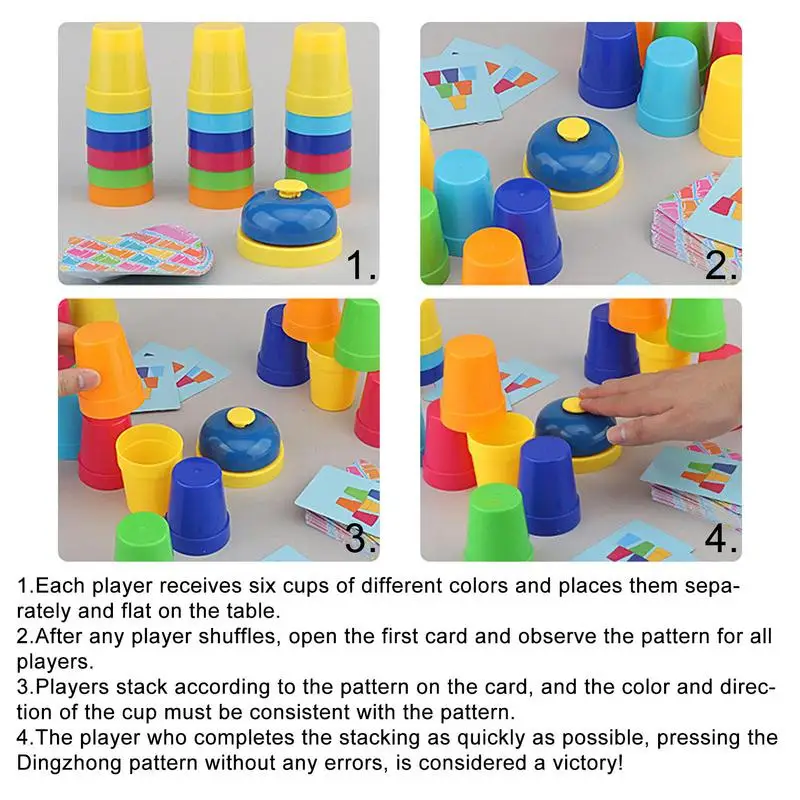 1.

2.

3.

4.

1.Each player receives six cups of different colors and places them separately and flat on the table.
2.After any player shuffles, open the first card and observe the pattern for all players.
3.Players stack according to the pattern on the card, and the color and direction of the cup must be consistent with the pattern.
4.The player who completes the stacking as quickly as possible, pressing the Dingzhong pattern without any errors, is considered a victory!