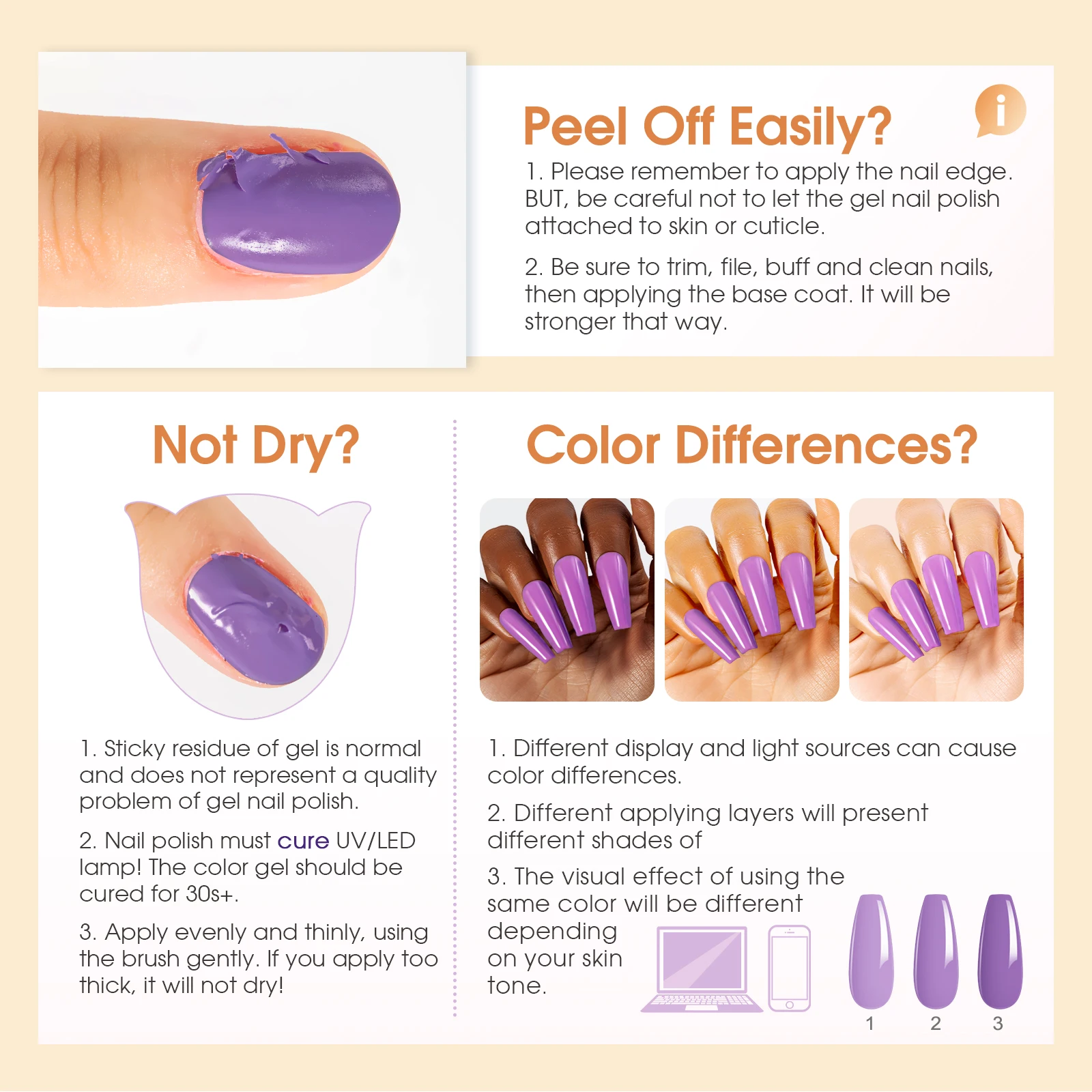 Peel Off Easily?

i

1. Please remember to apply the nail edge. BUT, be careful not to let the gel nail polish attached to skin or cuticle.

2. Be sure to trim, file, buff and clean nails, then applying the base coat. It will be stronger that way.

Not Dry?

1. Sticky residue of gel is normal and does not represent a quality problem of gel nail polish.

2. Nail polish must cure UV/LED lamp! The color gel should be cured for 30s+.

3. Apply evenly and thinly, using the brush gently. If you apply too thick, it will not dry!

Color Differences?

1. Different display and light sources can cause color differences.

2. Different applying layers will present different shades of

3. The visual effect of using the same color will be different depending on your skin tone.

1 2 3