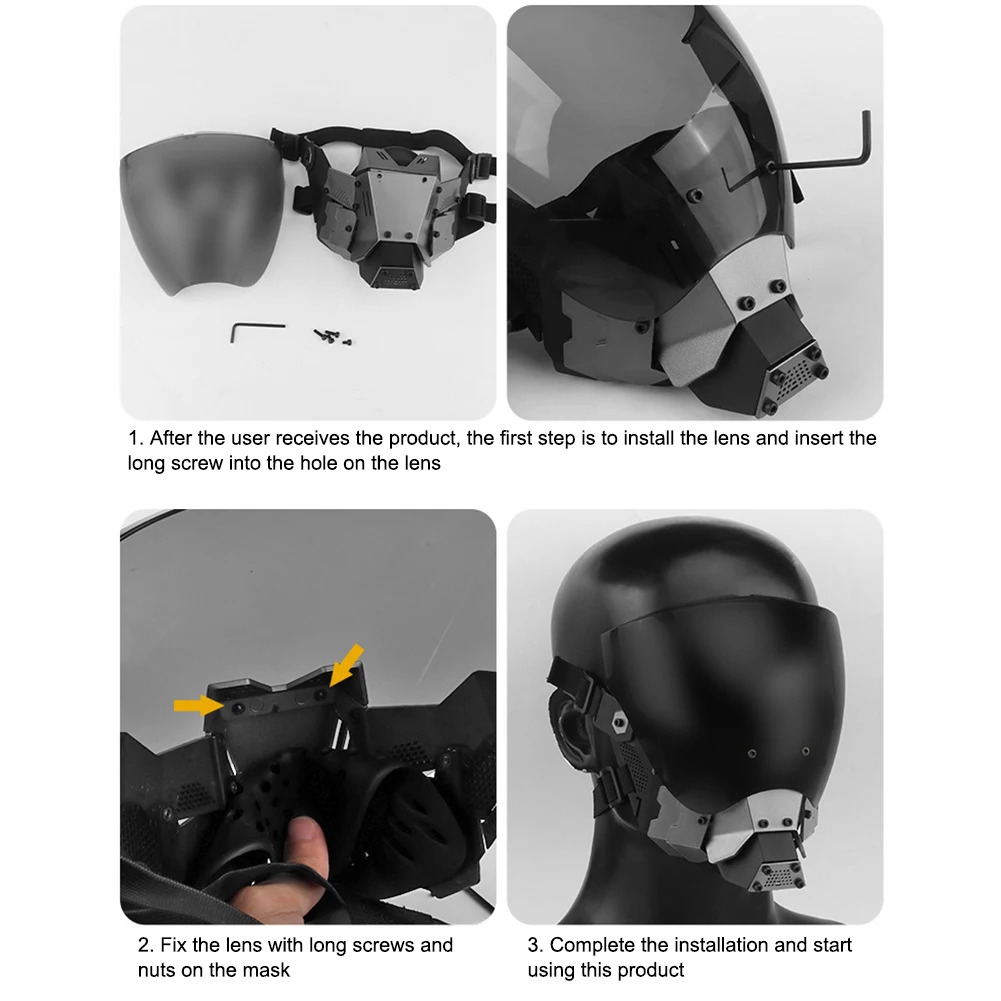 1. After the user receives the product, the first step is to install the lens and insert the long screw into the hole on the lens

2. Fix the lens with long screws and nuts on the mask

3. Complete the installation and start using this product