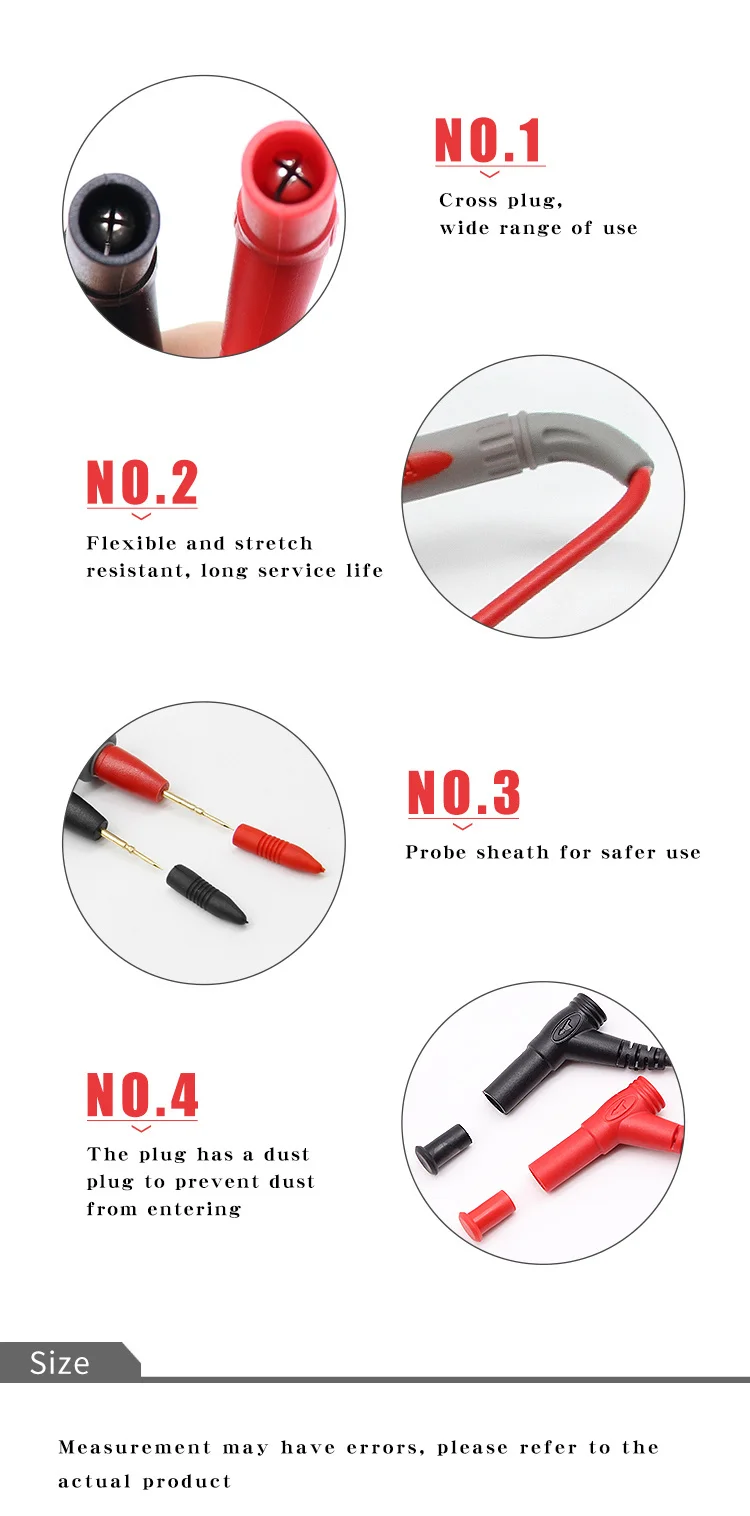 NO.1

Cross plug, wide range of use

NO.2

Flexible and stretch resistant, long service life

NO.3

Probe sheath for safer use

NO.4

The plug has a dust plug to prevent dust from entering

Size

Measurement may have errors, please refer to the actual product