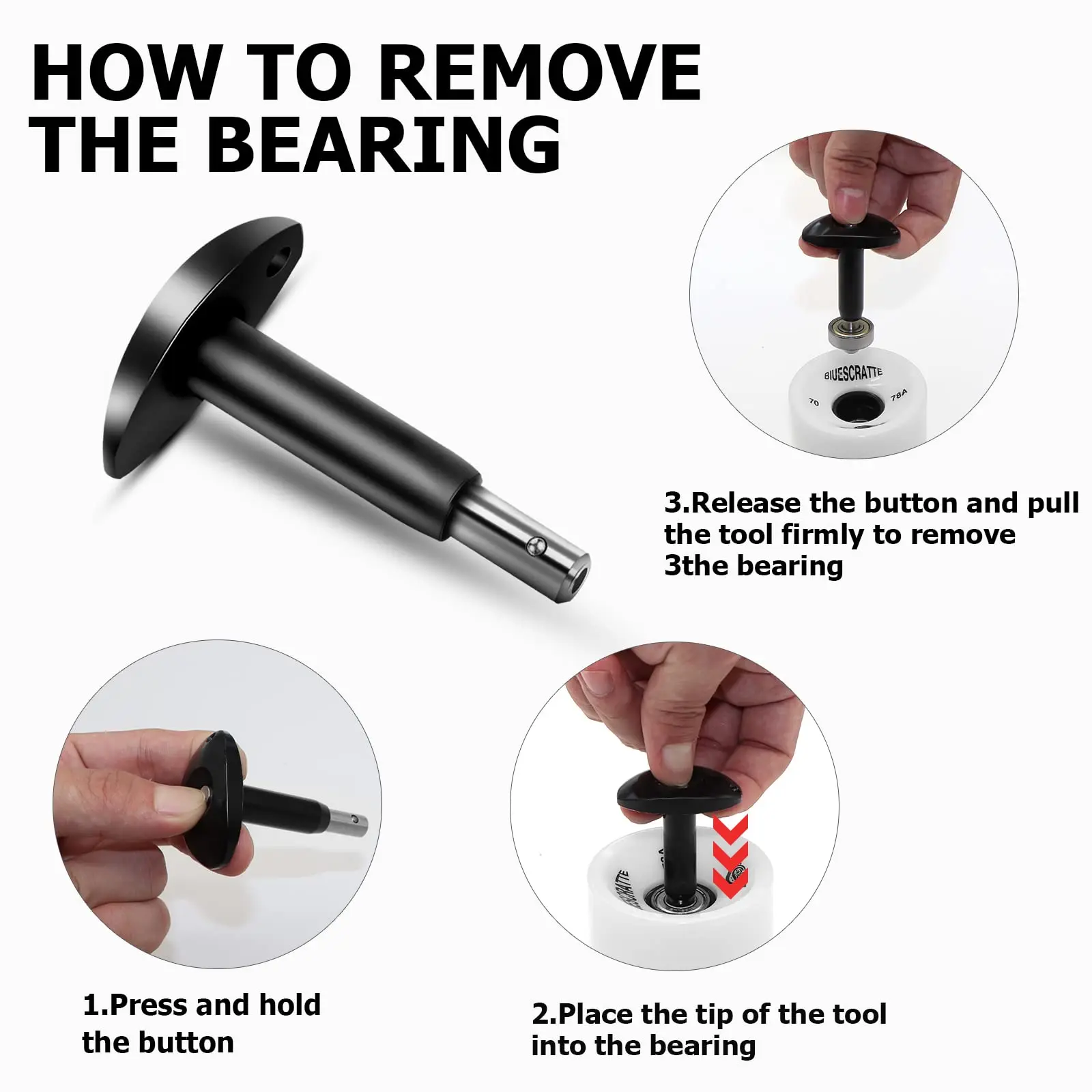 HOW TO REMOVE THE BEARING

BIUESCRATTE
70
78A

3.Release the button and pull the tool firmly to remove 3the bearing

1.Press and hold the button

2.Place the tip of the tool into the bearing