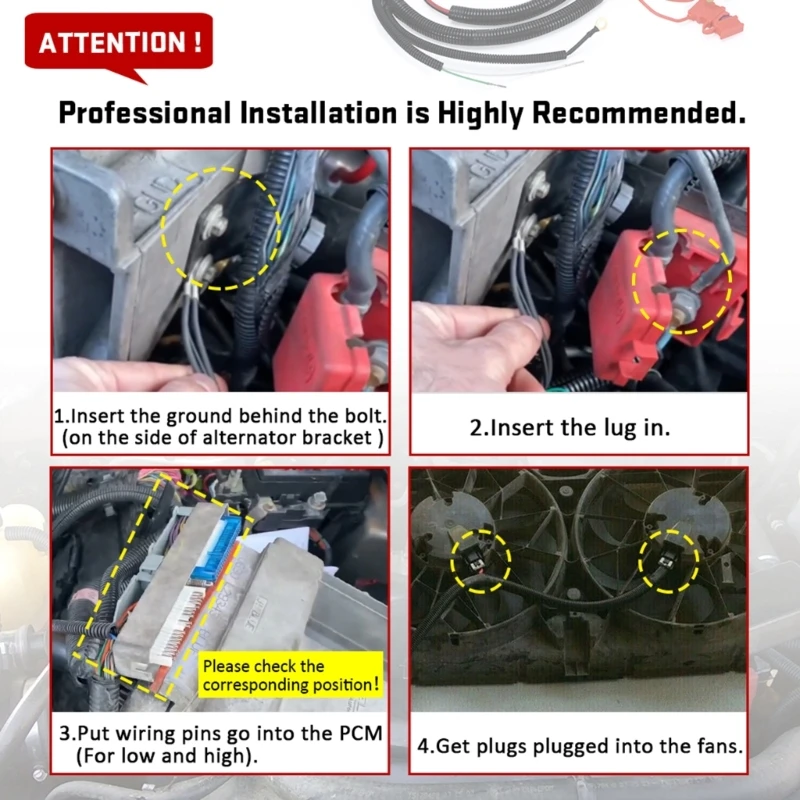 ATTENTION !

Professional Installation is Highly Recommended.

1.Insert the ground behind the bolt. (on the side of alternator bracket )

2.Insert the lug in.

Please check the corresponding position!

3.Put wiring pins go into the PCM (For low and high).

4.Get plugs plugged into the fans.