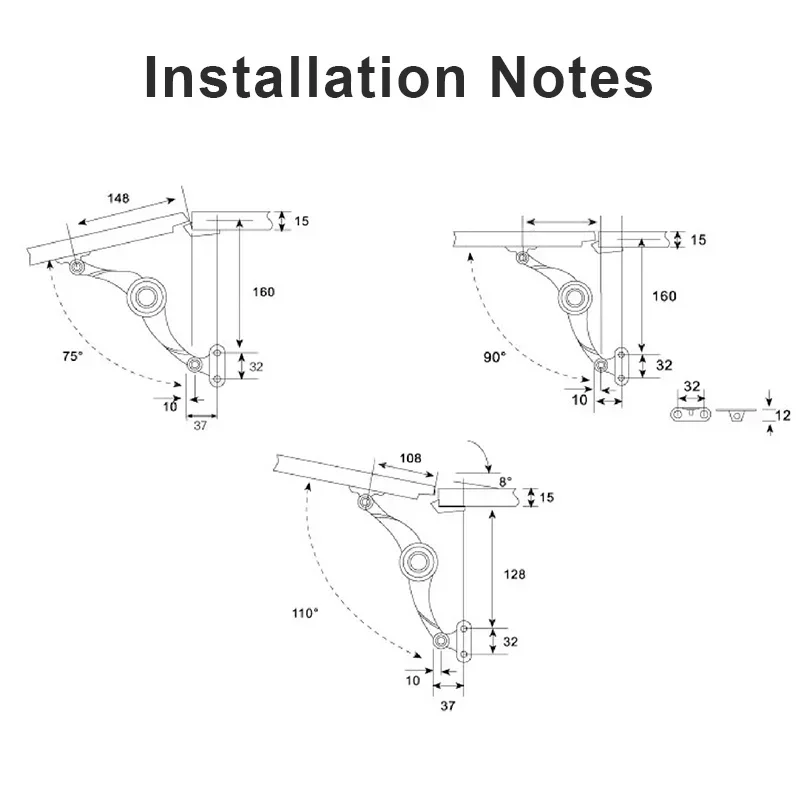 Installation Notes

148
15
160
75°
32
10
37

15
160
90°
32
10
32
12

108
8°
15
128
110°
32
10
37