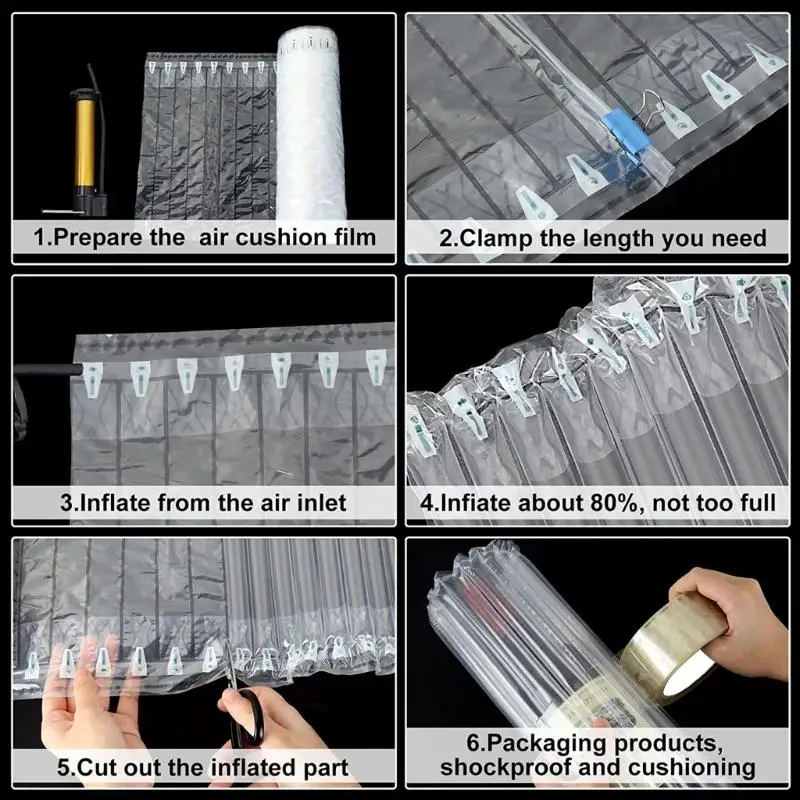 1.Prepare the  air cushion film

2.Clamp the length you need

3.Inflate from the air inlet

4.Infiate about 80%, not too full

5.Cut out the inflated part

6.Packaging products, shockproof and cushioning