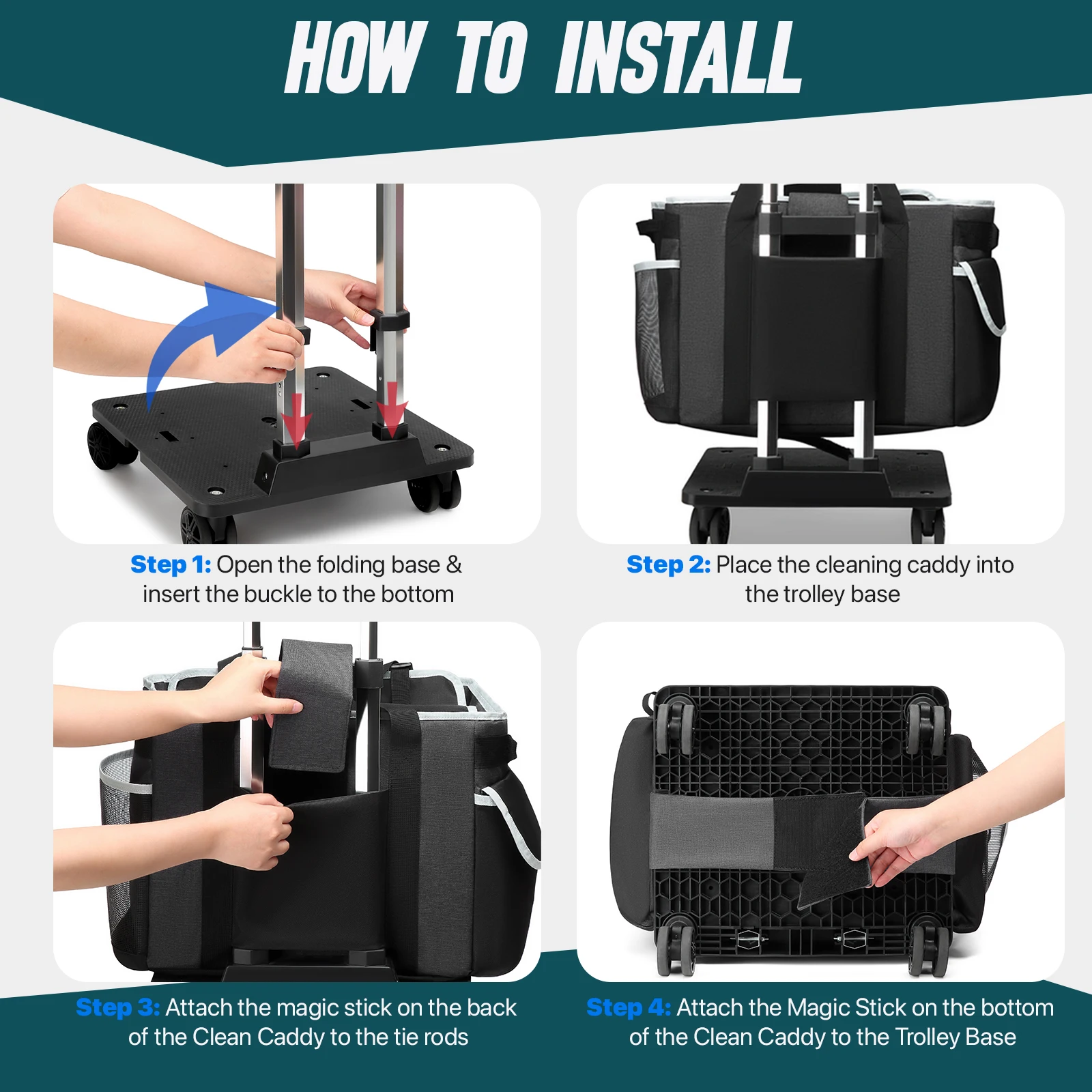 HOW TO INSTALL

Step 1: Open the folding base & insert the buckle to the bottom

Step 2: Place the cleaning caddy into the trolley base

Step 3: Attach the magic stick on the back of the Clean Caddy to the tie rods

Step 4: Attach the Magic Stick on the bottom of the Clean Caddy to the Trolley Base