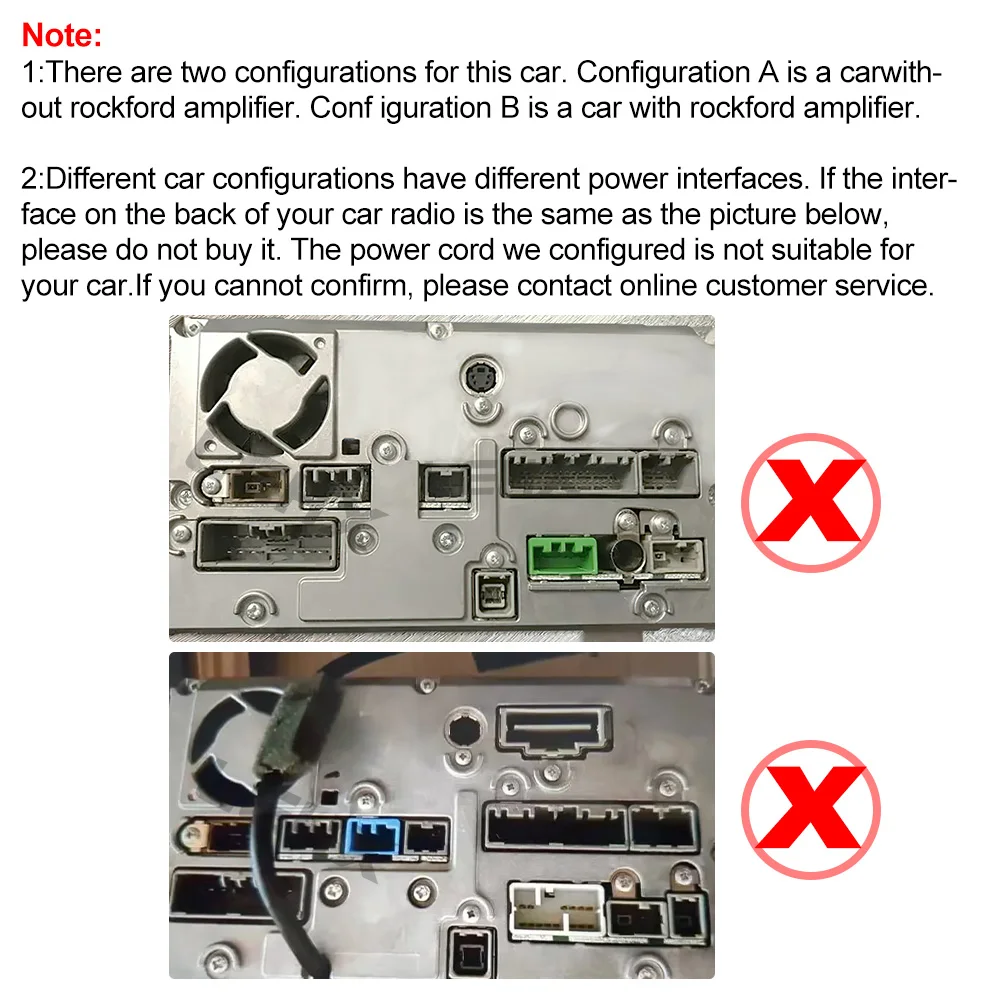 Note:
1:There are two configurations for this car. Configuration A is a carwithout rockford amplifier. Conf iguration B is a car with rockford amplifier.

2:Different car configurations have different power interfaces. If the interface on the back of your car radio is the same as the picture below, please do not buy it. The power cord we configured is not suitable for your car.If you cannot confirm, please contact online customer service.