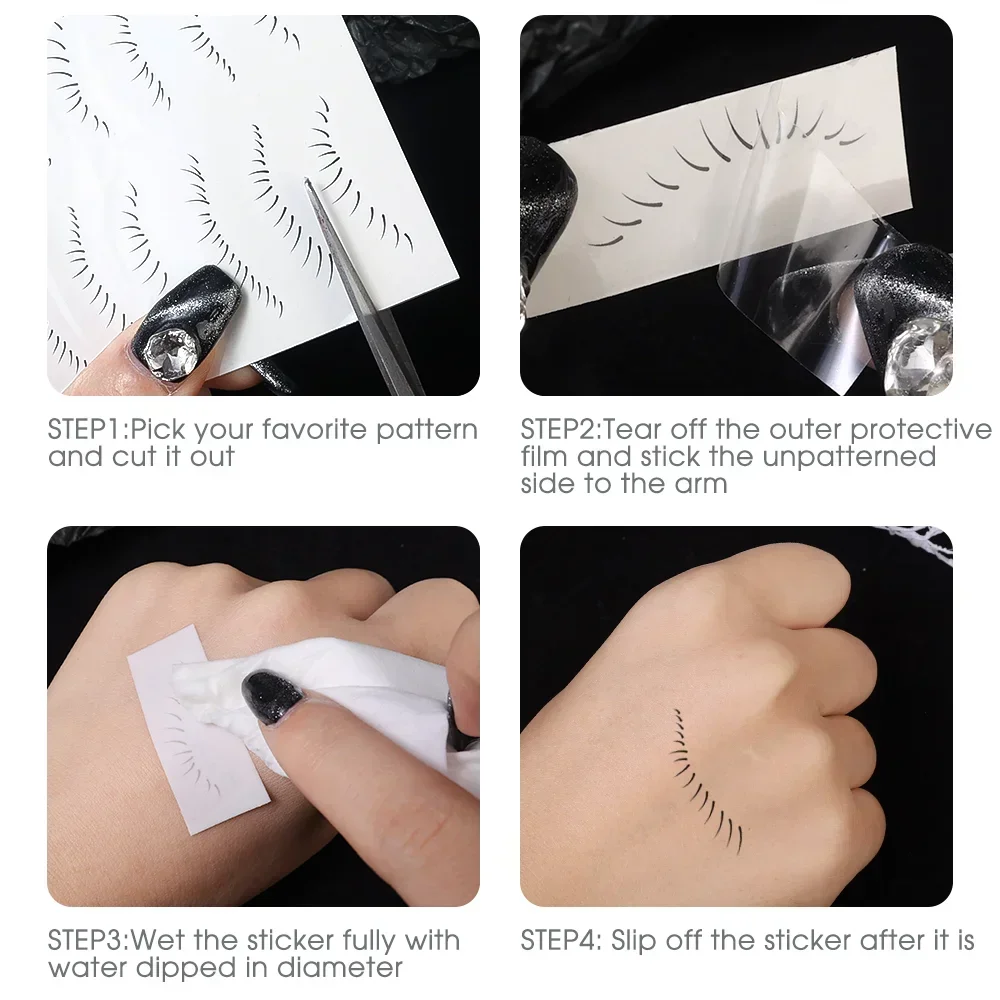 STEP1:Pick your favorite pattern and cut it out

STEP2:Tear off the outer protective film and stick the unpatterned side to the arm

STEP3:Wet the sticker fully with water dipped in diameter

STEP4: Slip off the sticker after it is