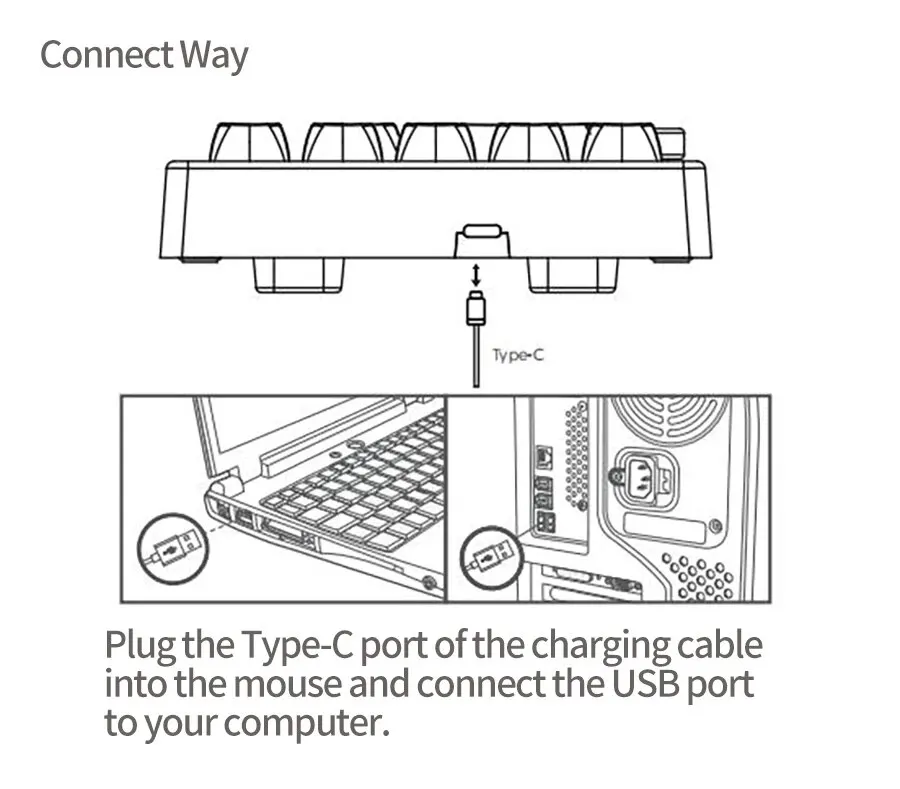 Connect Way

Type-C

Plug the Type-C port of the charging cable into the mouse and connect the USB port to your computer.