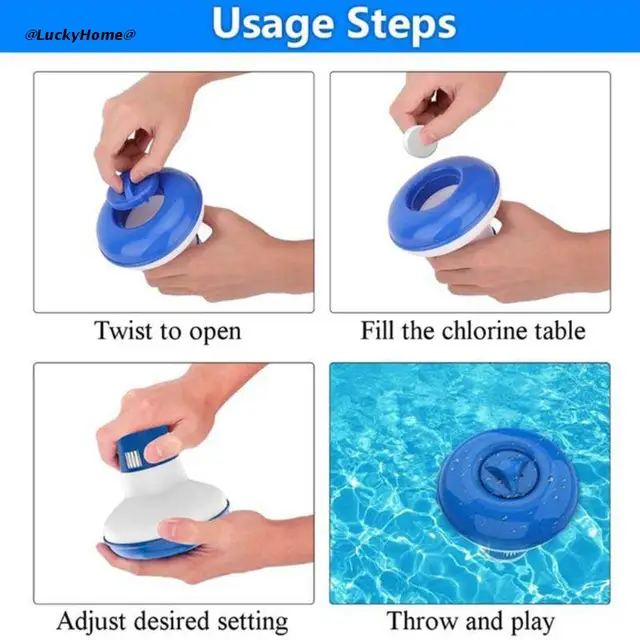 @LuckyHome@

Usage Steps

Twist to open

Fill the chlorine table

Adjust desired setting

Throw and play