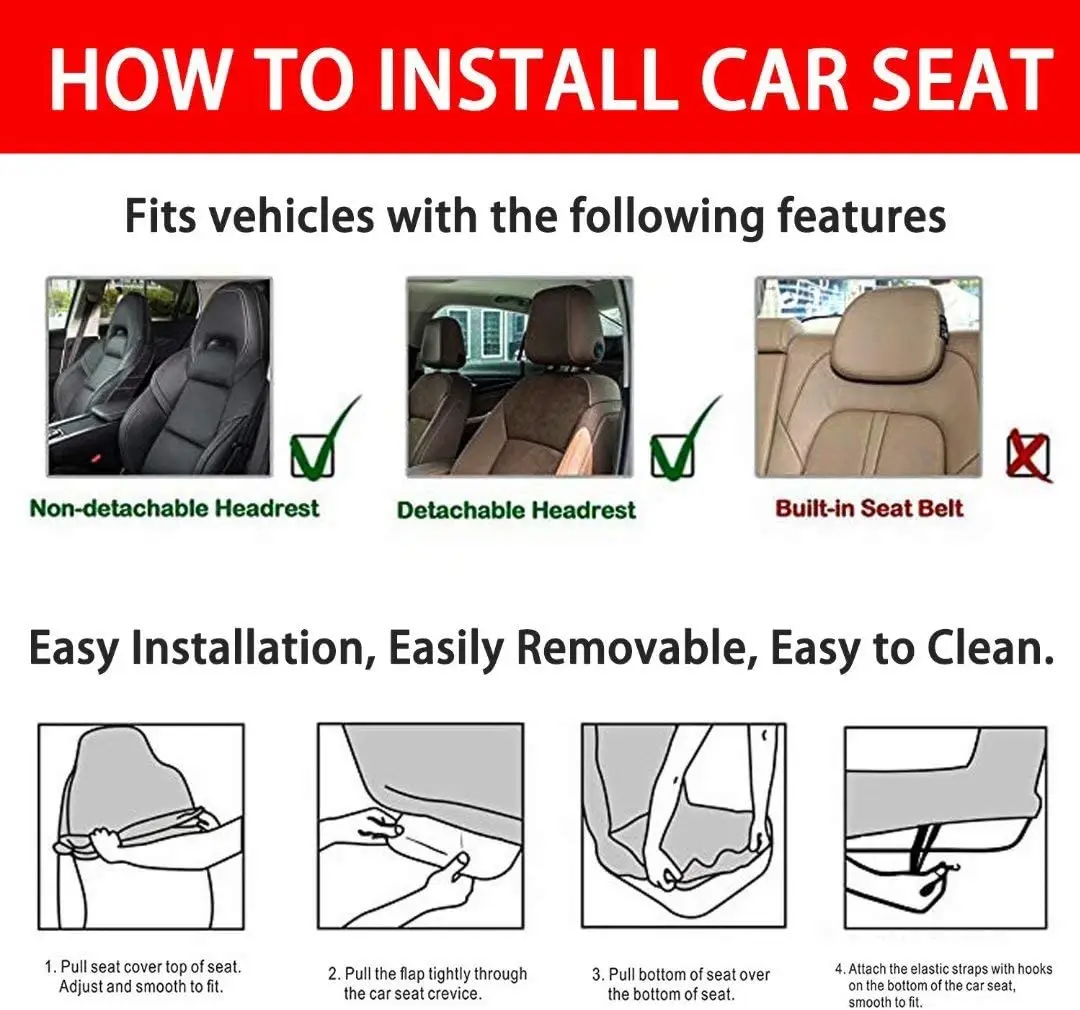 HOW TO INSTALL CAR SEAT

Fits vehicles with the following features

Non-detachable Headrest

Detachable Headrest

Built-in Seat Belt

Easy Installation, Easily Removable, Easy to Clean.

1. Pull seat cover top of seat. Adjust and smooth to fit.

2. Pull the flap tightly through the car seat crevice.

3. Pull bottom of seat over the bottom of seat.

4. Attach the elastic straps with hooks on the bottom of the car seat, smooth to fit.