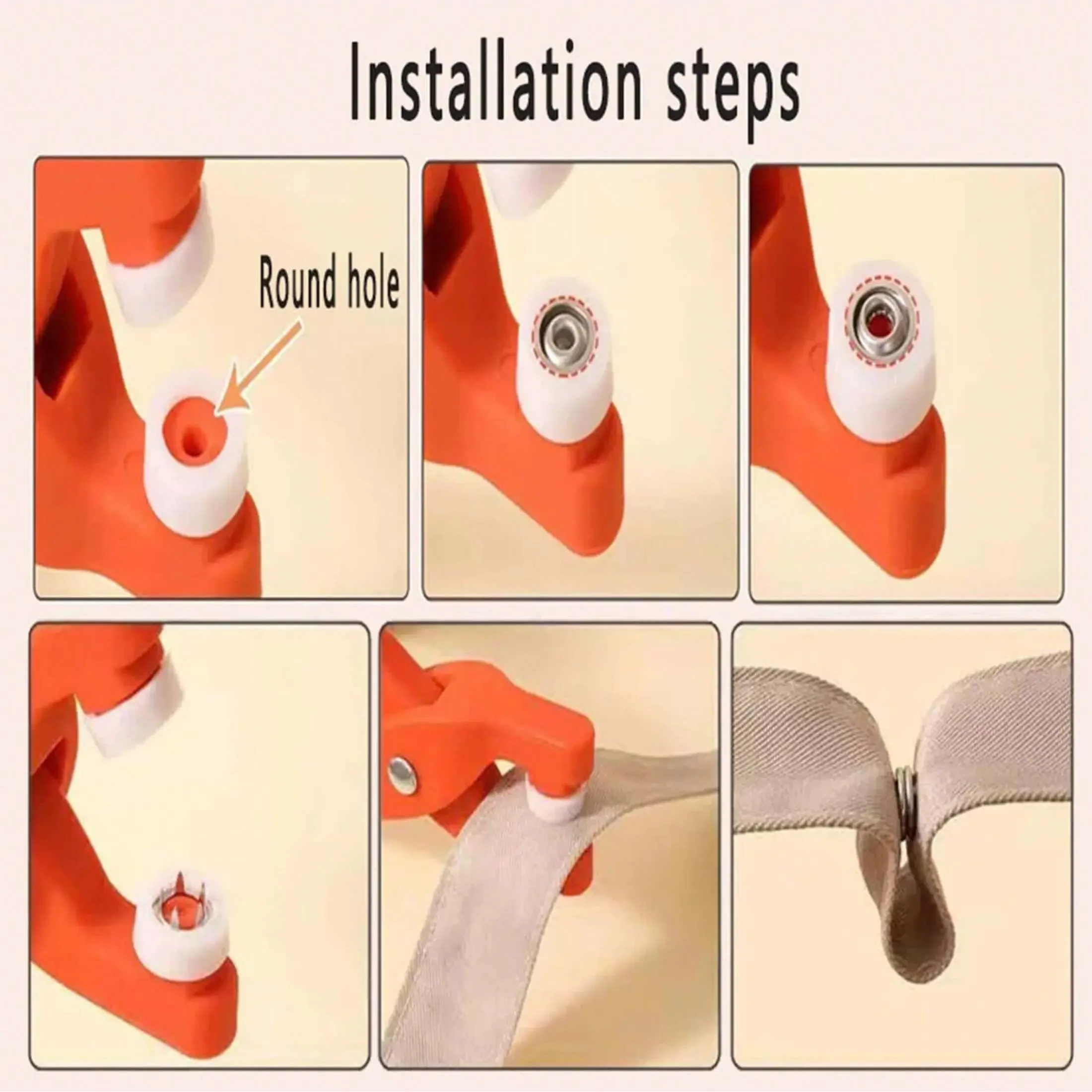 Installation steps

Round hole