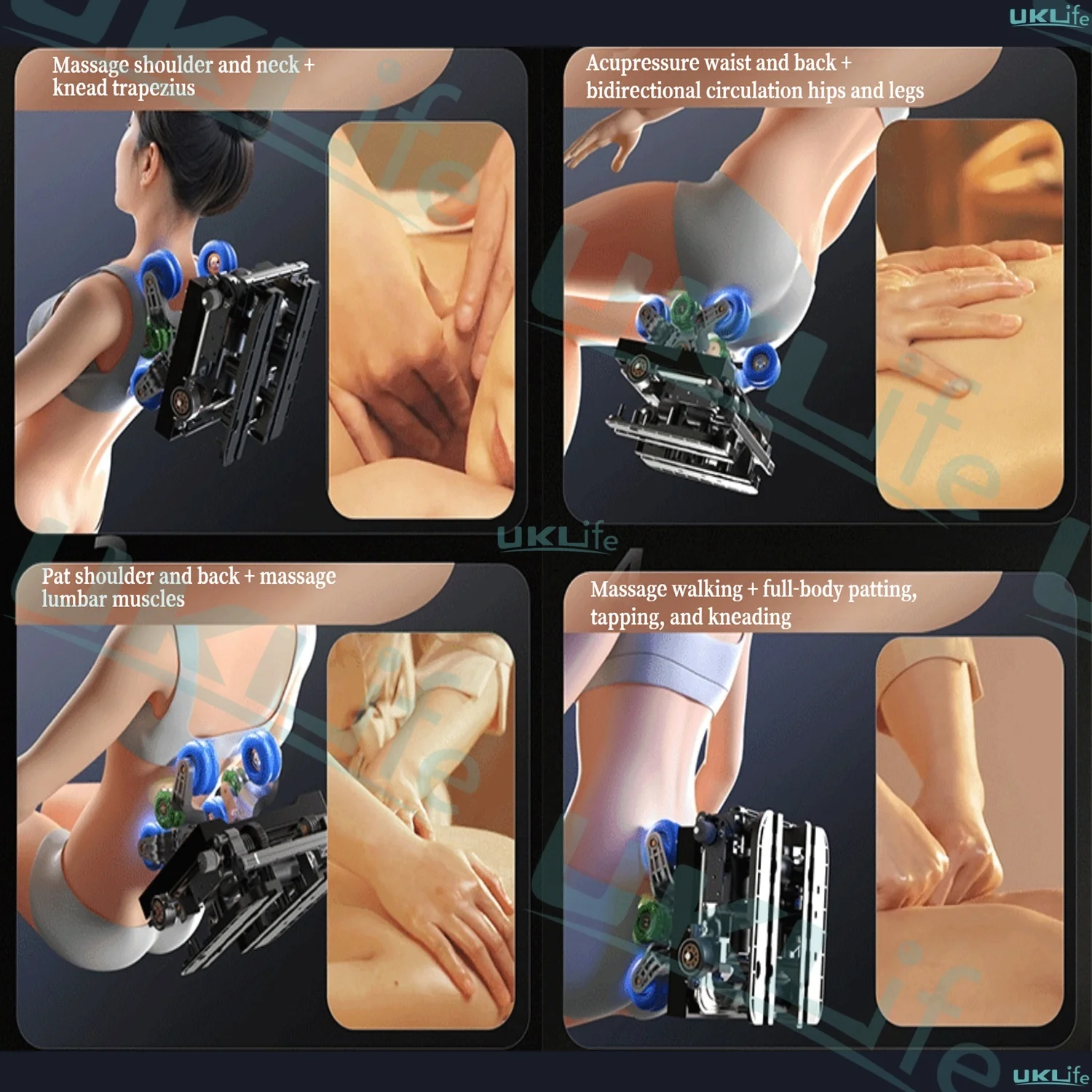 UKLife

Massage shoulder and neck + knead trapezius

Acupressure waist and back + bidirectional circulation hips and legs

UKLife

Pat shoulder and back + massage lumbar muscles

Massage walking + full-body patting, tapping, and kneading

UKLife