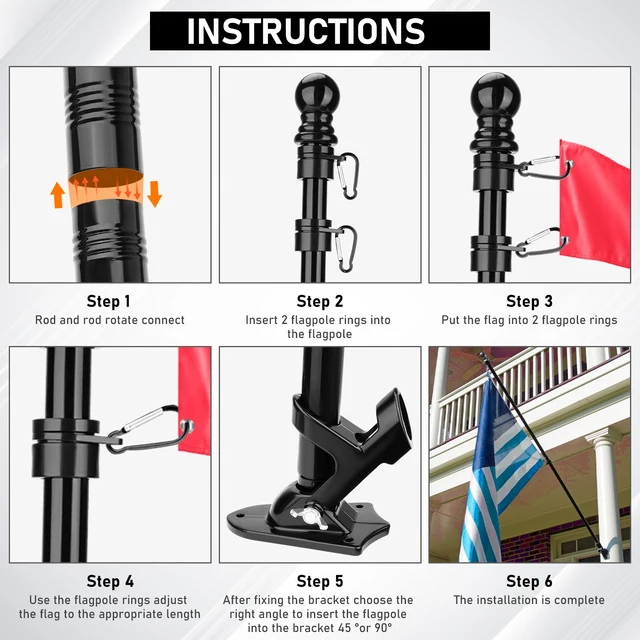 INSTRUCTIONS

Step 1
Rod and rod rotate connect

Step 2
Insert 2 flagpole rings into the flagpole

Step 3
Put the flag into 2 flagpole rings

Step 4
Use the flagpole rings adjust the flag to the appropriate length

Step 5
After fixing the bracket choose the right angle to insert the flagpole into the bracket 45 °or 90°

Step 6
The installation is complete