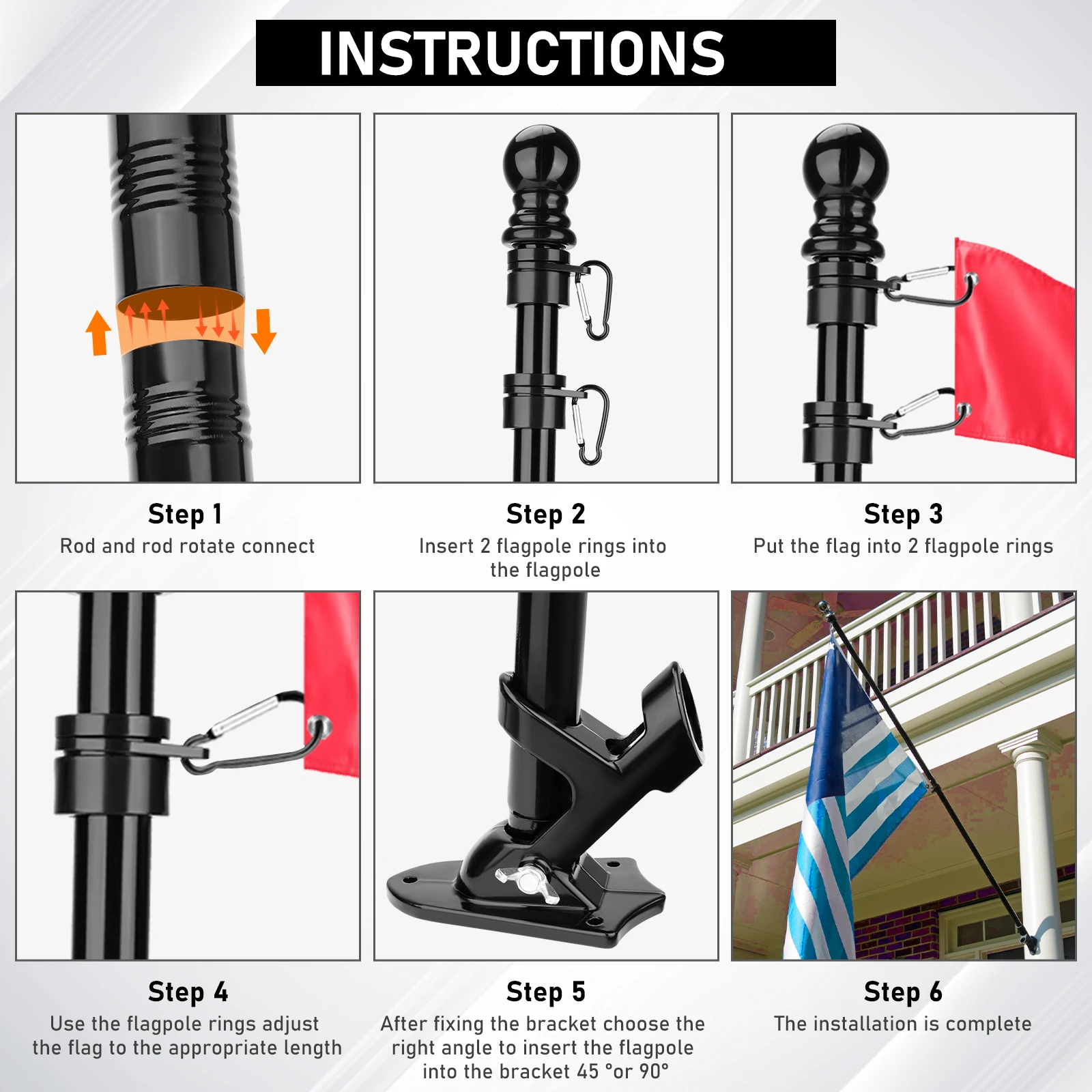 INSTRUCTIONS

Step 1
Rod and rod rotate connect

Step 2
Insert 2 flagpole rings into the flagpole

Step 3
Put the flag into 2 flagpole rings

Step 4
Use the flagpole rings adjust the flag to the appropriate length

Step 5
After fixing the bracket choose the right angle to insert the flagpole into the bracket 45 °or 90°

Step 6
The installation is complete