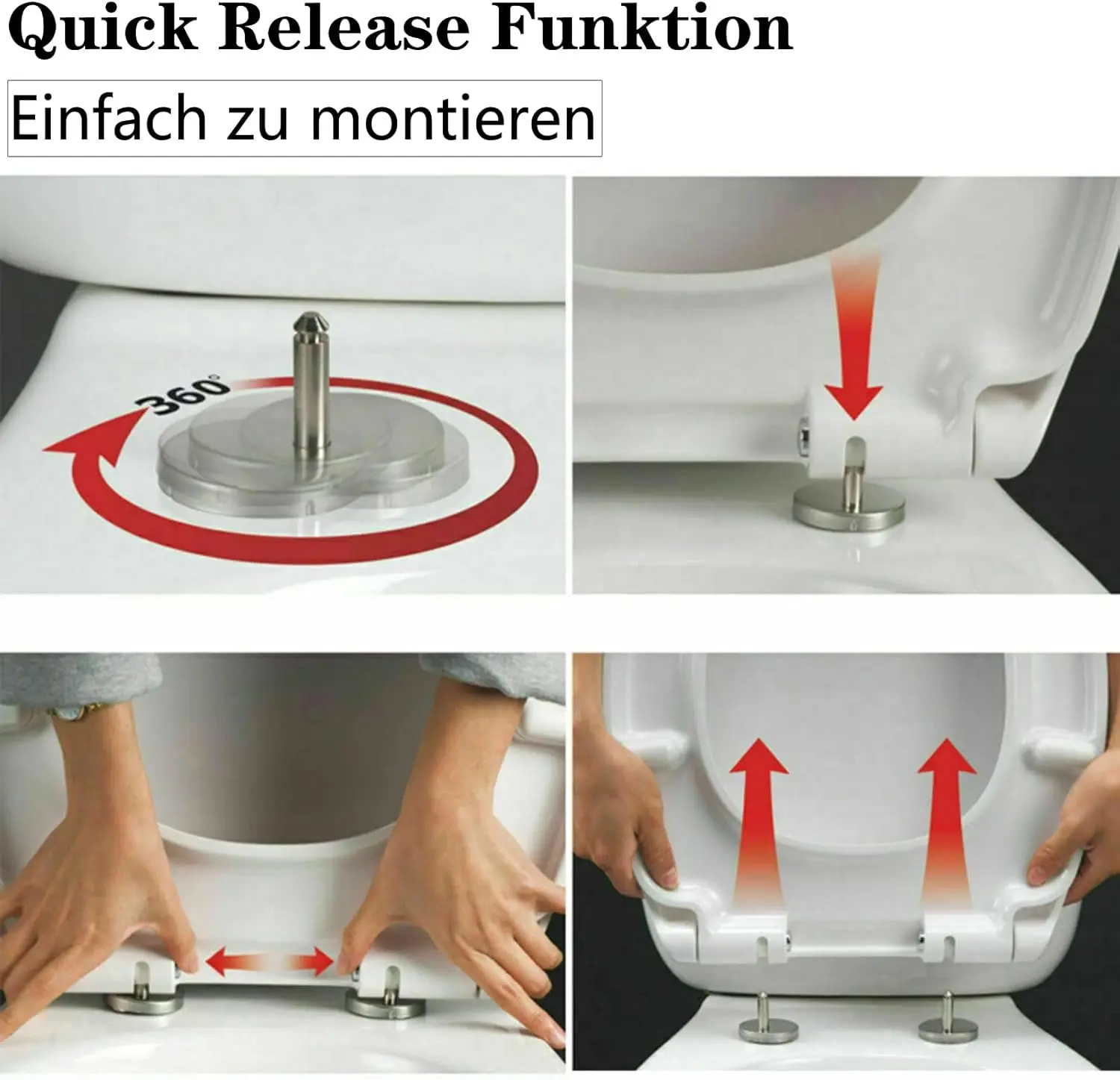 Quick Release Funktion

Einfach zu montieren

360°