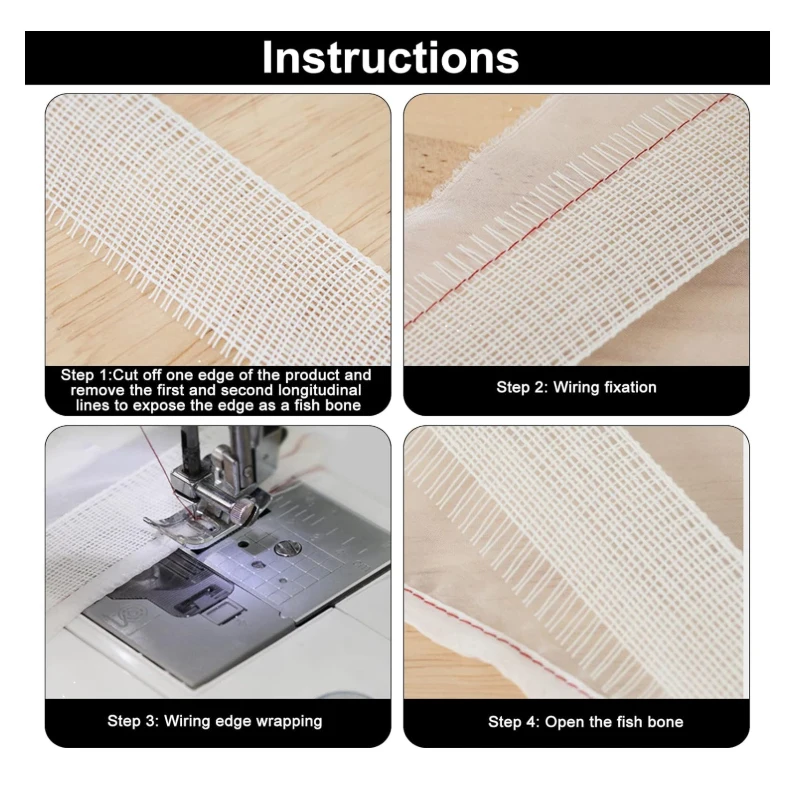 Instructions

Step 1:Cut off one edge of the product and remove the first and second longitudinal lines to expose the edge as a fish bone

Step 2: Wiring fixation

Step 3: Wiring edge wrapping

Step 4: Open the fish bone