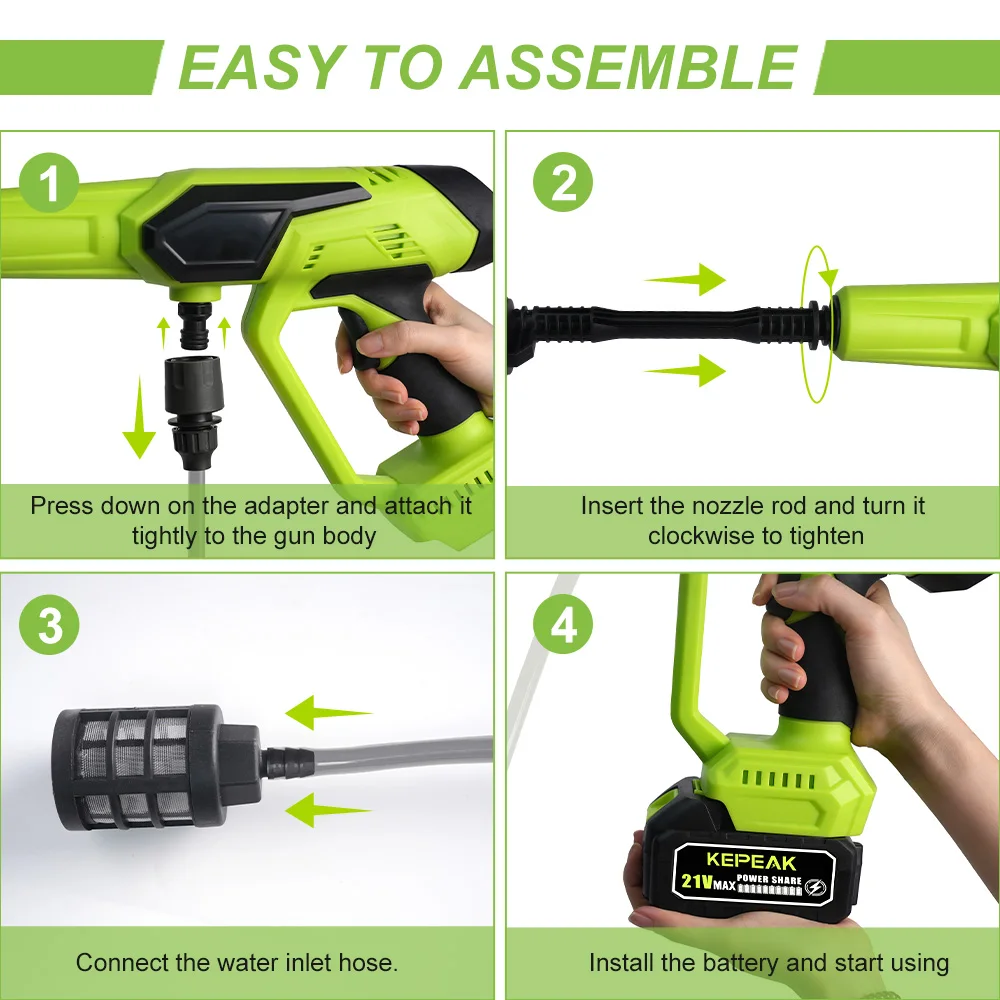 EASY TO ASSEMBLE

1

Press down on the adapter and attach it tightly to the gun body

2

Insert the nozzle rod and turn it clockwise to tighten

3

Connect the water inlet hose.

4

KEPEAK
21V MAX POWER SHARE

Install the battery and start using