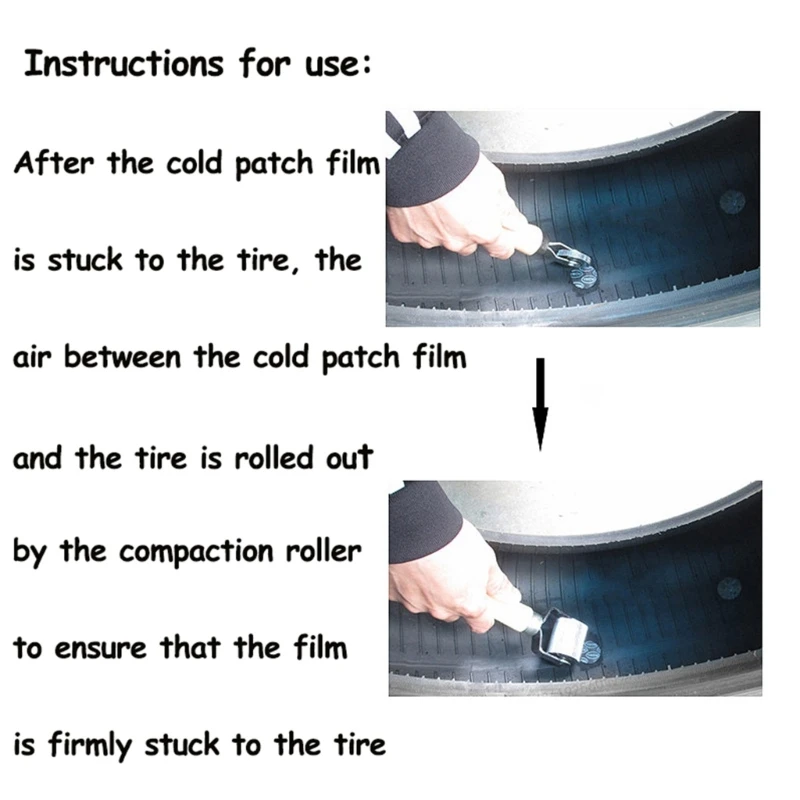 Instructions for use:

After the cold patch film is stuck to the tire, the air between the cold patch film and the tire is rolled out by the compaction roller to ensure that the film is firmly stuck to the tire