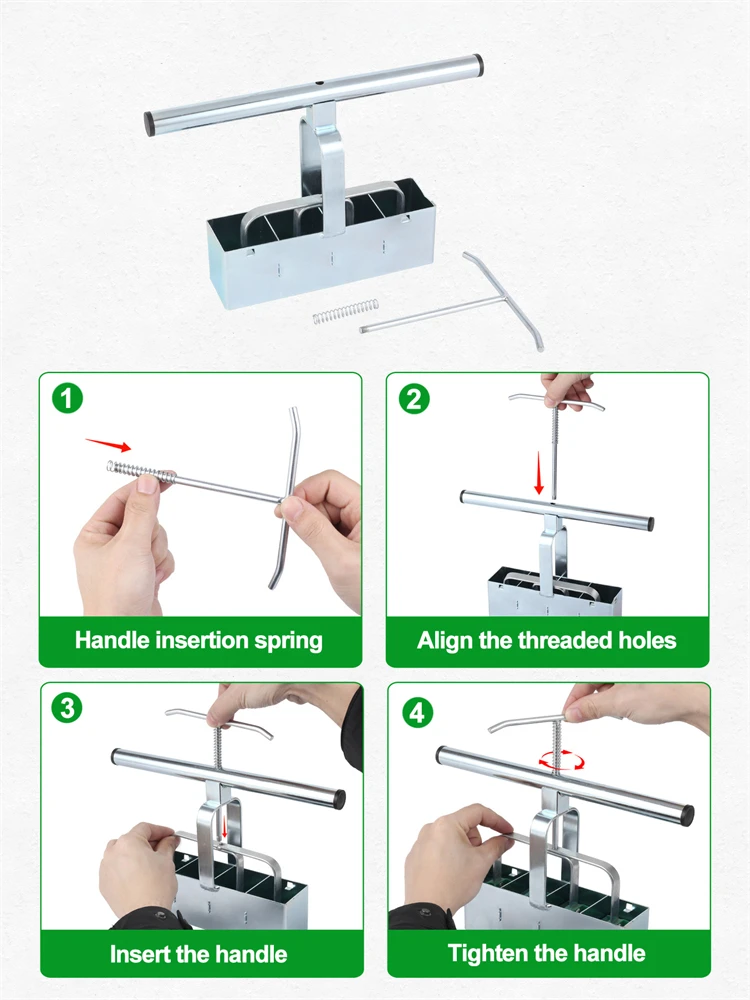 1

Handle insertion spring

2

Align the threaded holes

3

Insert the handle

4

Tighten the handle