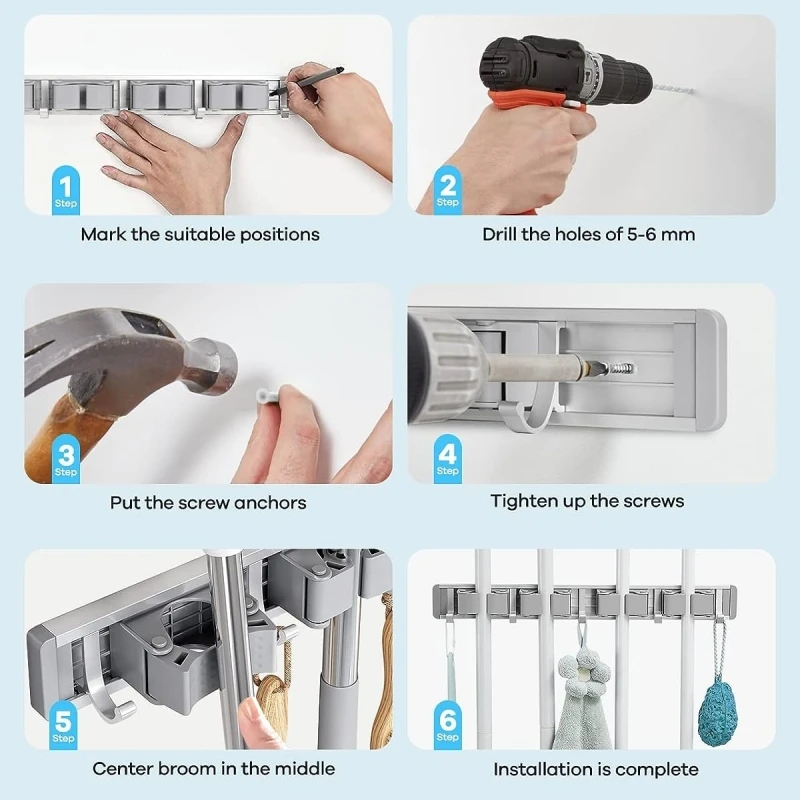 1
Step

Mark the suitable positions

2
Step

Drill the holes of 5-6 mm

3
Step

Put the screw anchors

4
Step

Tighten up the screws

5
Step

Center broom in the middle

6
Step

Installation is complete