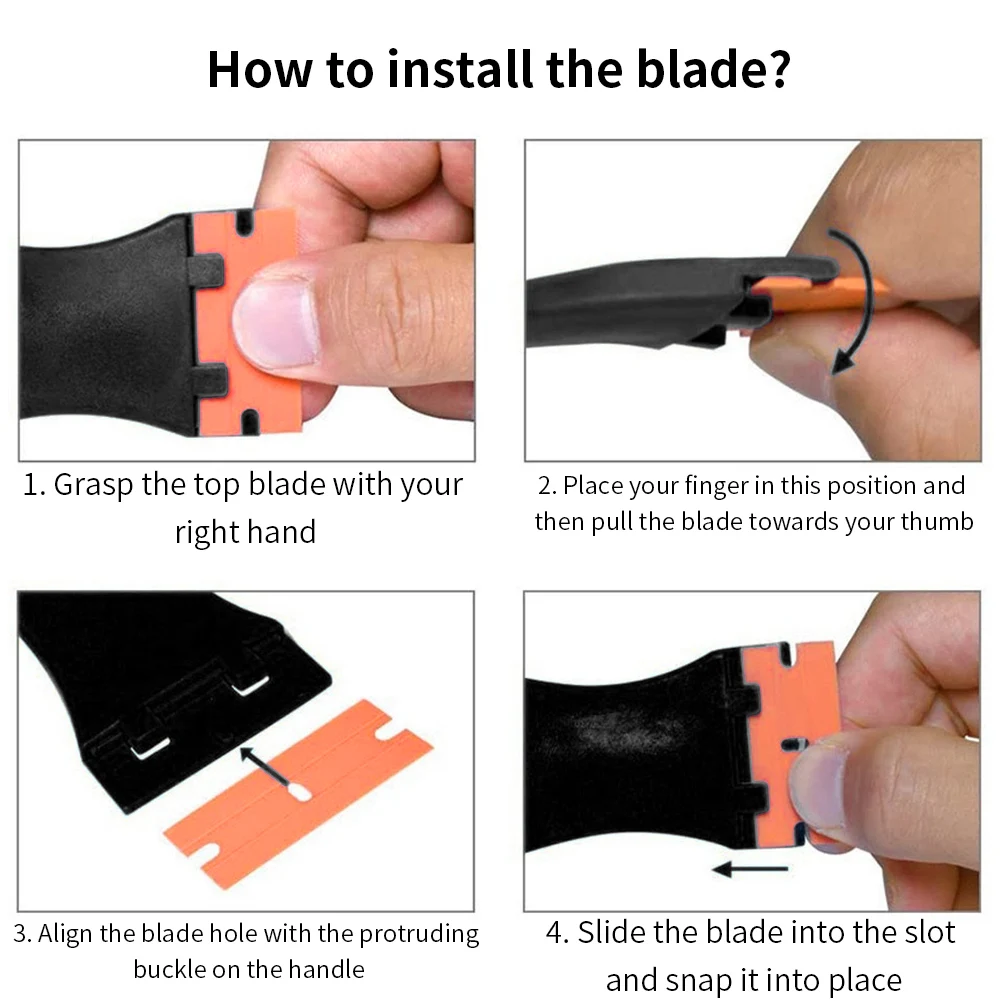 How to install the blade?

1. Grasp the top blade with your right hand

2. Place your finger in this position and then pull the blade towards your thumb

3. Align the blade hole with the protruding buckle on the handle

4. Slide the blade into the slot and snap it into place