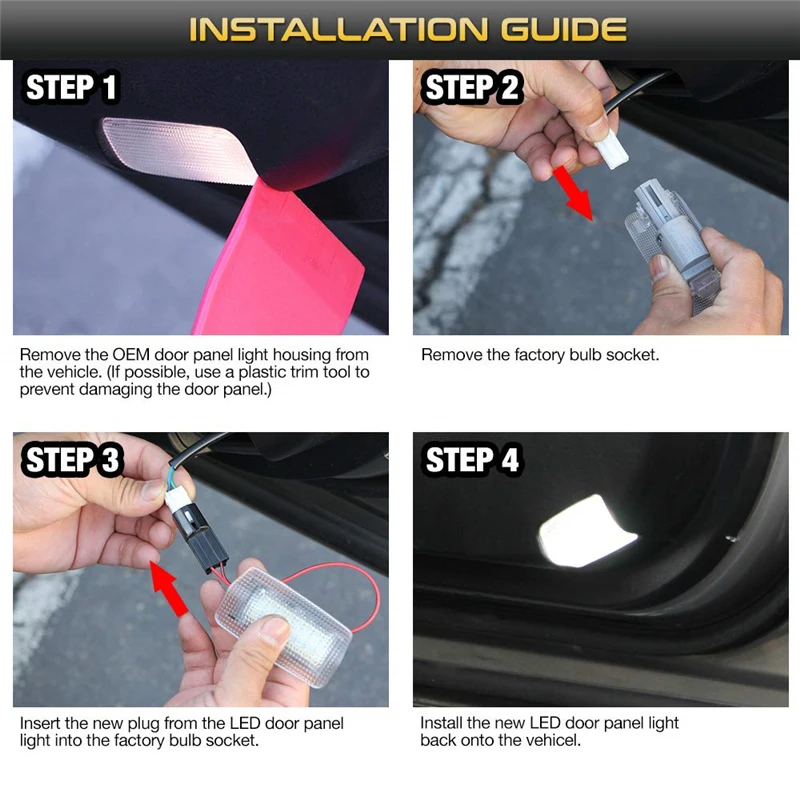 INSTALLATION GUIDE

STEP 1

Remove the OEM door panel light housing from the vehicle. (If possible, use a plastic trim tool to prevent damaging the door panel.)

STEP 2

Remove the factory bulb socket.

STEP 3

Insert the new plug from the LED door panel light into the factory bulb socket.

STEP 4

Install the new LED door panel light back onto the vehicel.