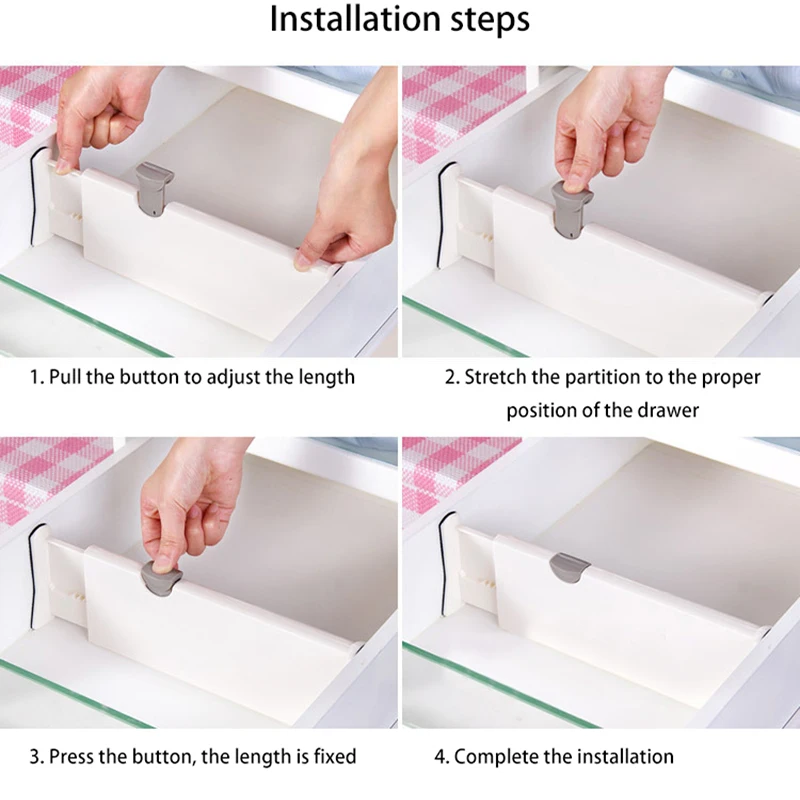 Installation steps

1. Pull the button to adjust the length

2. Stretch the partition to the proper position of the drawer

3. Press the button, the length is fixed

4. Complete the installation