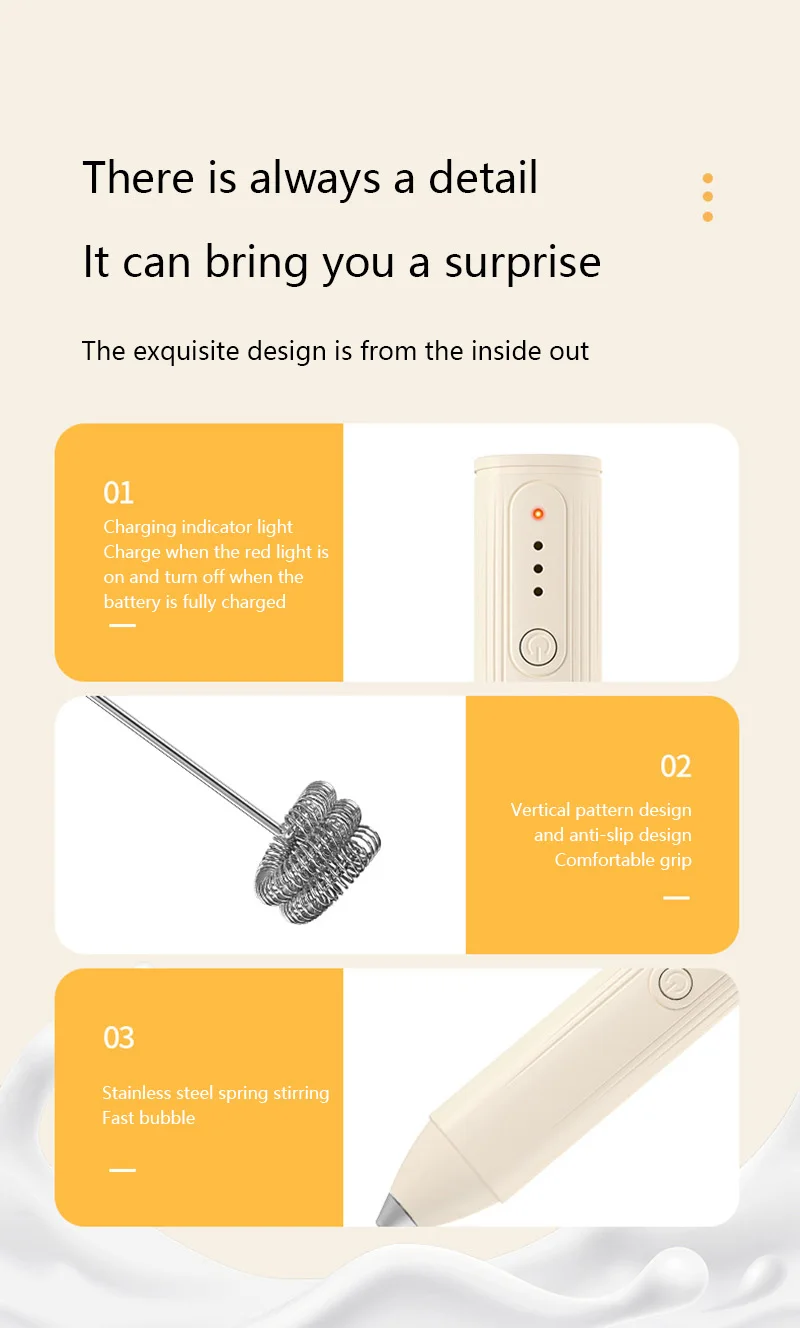 There is always a detail

It can bring you a surprise

The exquisite design is from the inside out

01

Charging indicator light
Charge when the red light is on and turn off when the battery is fully charged

02

Vertical pattern design
and anti-slip design
Comfortable grip

03

Stainless steel spring stirring
Fast bubble