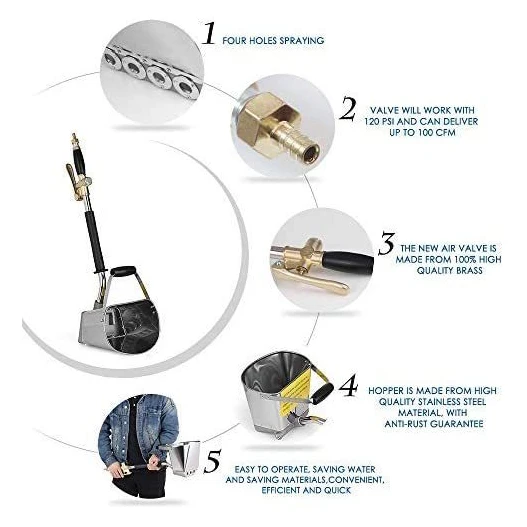 1 FOUR HOLES SPRAYING

2 VALVE WILL WORK WITH 120 PSI AND CAN DELIVER UP TO 100 CFM

3 THE NEW AIR VALVE IS MADE FROM 100% HIGH QUALITY BRASS

4 HOPPER IS MADE FROM HIGH QUALITY STAINLESS STEEL MATERIAL, WITH ANTI-RUST GUARANTEE

5 EASY TO OPERATE, SAVING WATER AND SAVING MATERIALS,CONVENIENT, EFFICIENT AND QUICK