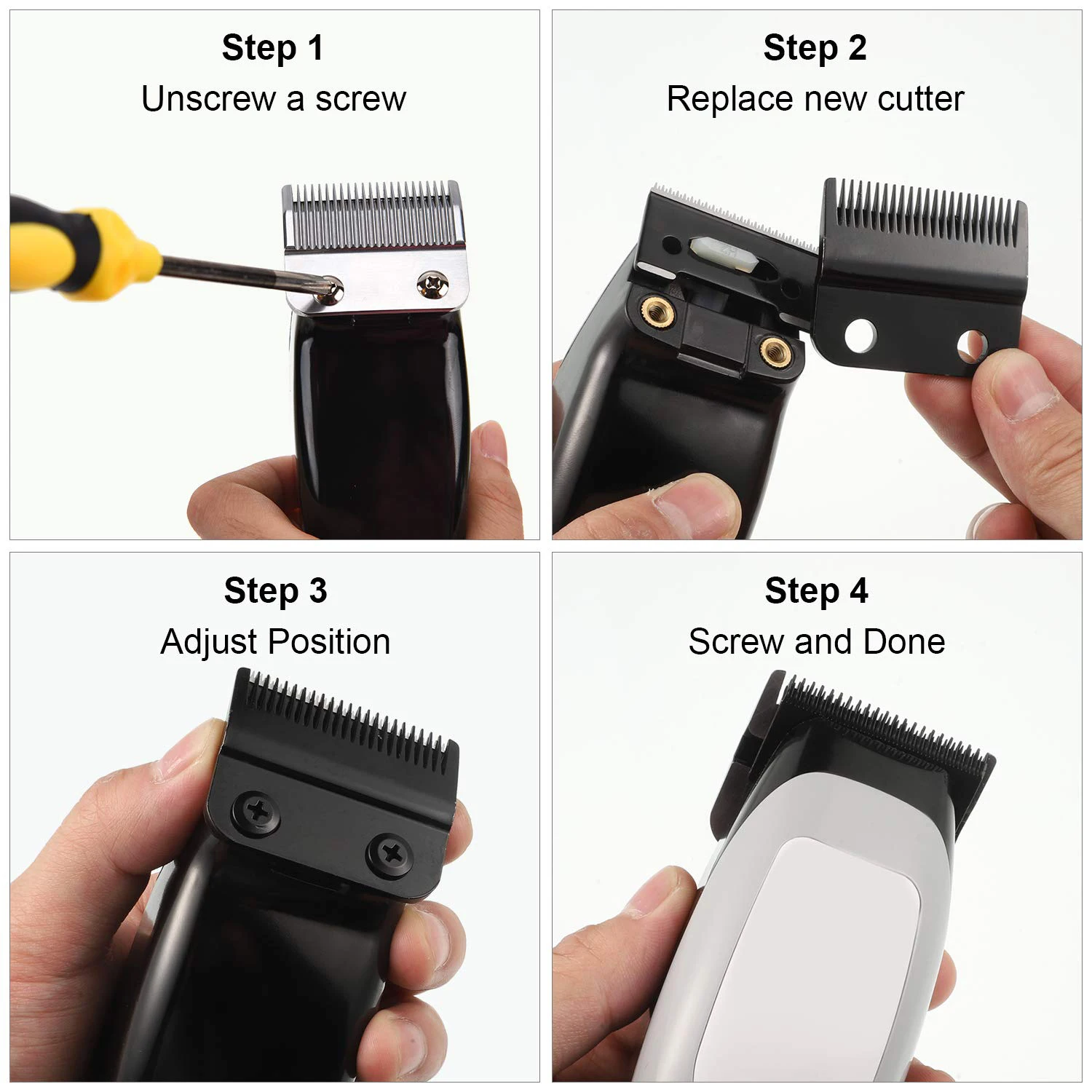 Step 1
Unscrew a screw

Step 2
Replace new cutter

Step 3
Adjust Position

Step 4
Screw and Done