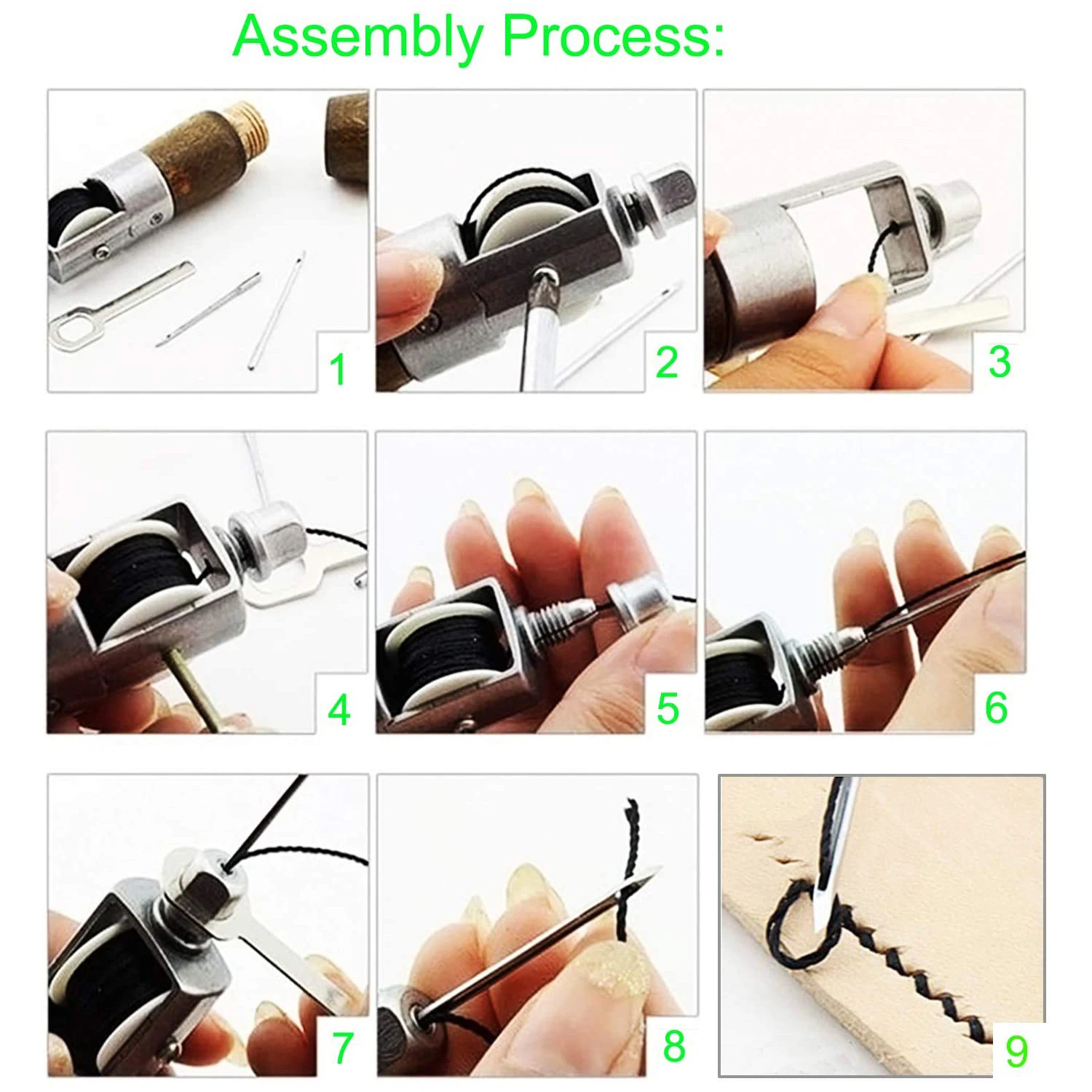 Assembly Process:

1

2

3

4

5

6

7

8

9