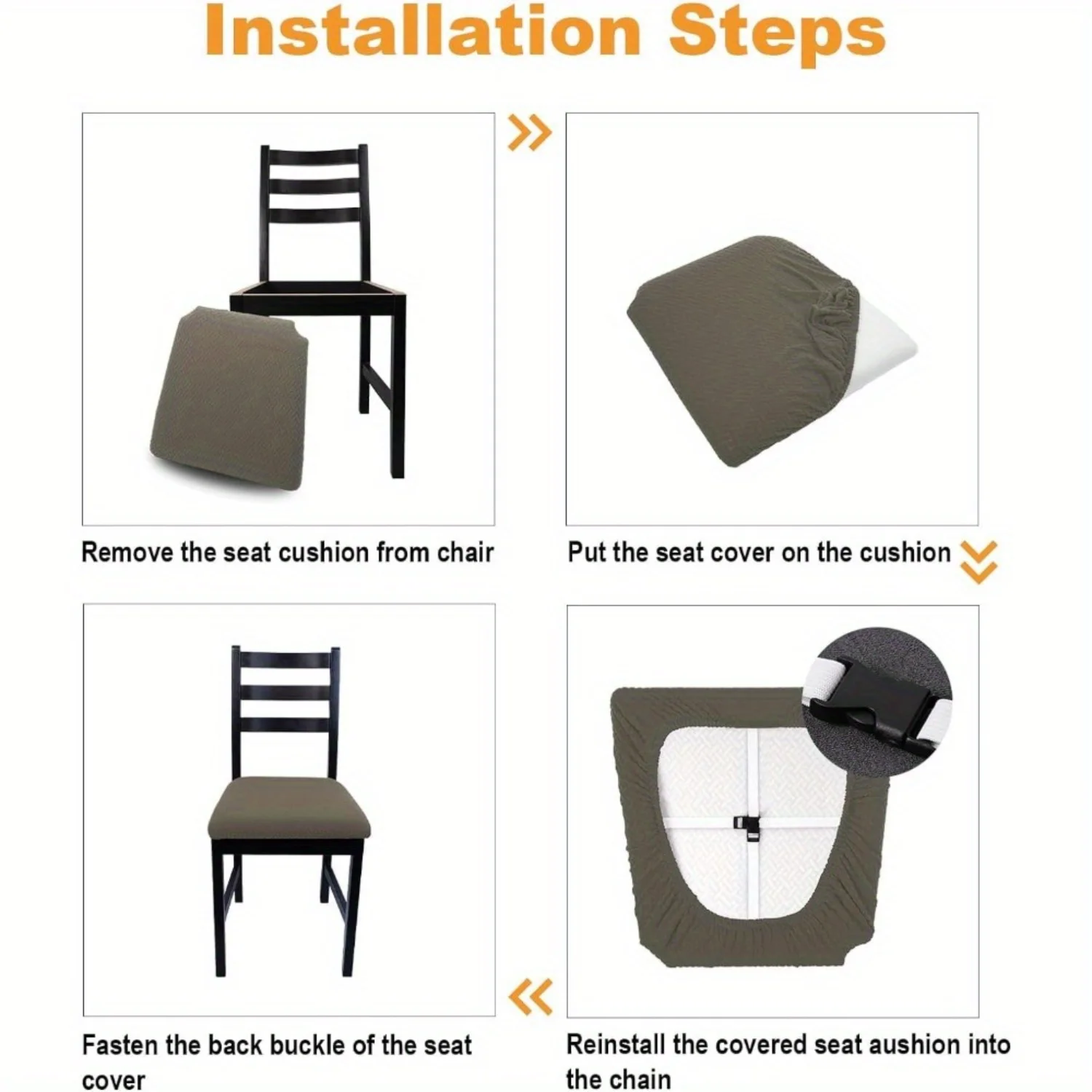 Installation Steps

Remove the seat cushion from chair

Put the seat cover on the cushion

Fasten the back buckle of the seat cover

Reinstall the covered seat aushion into the chain