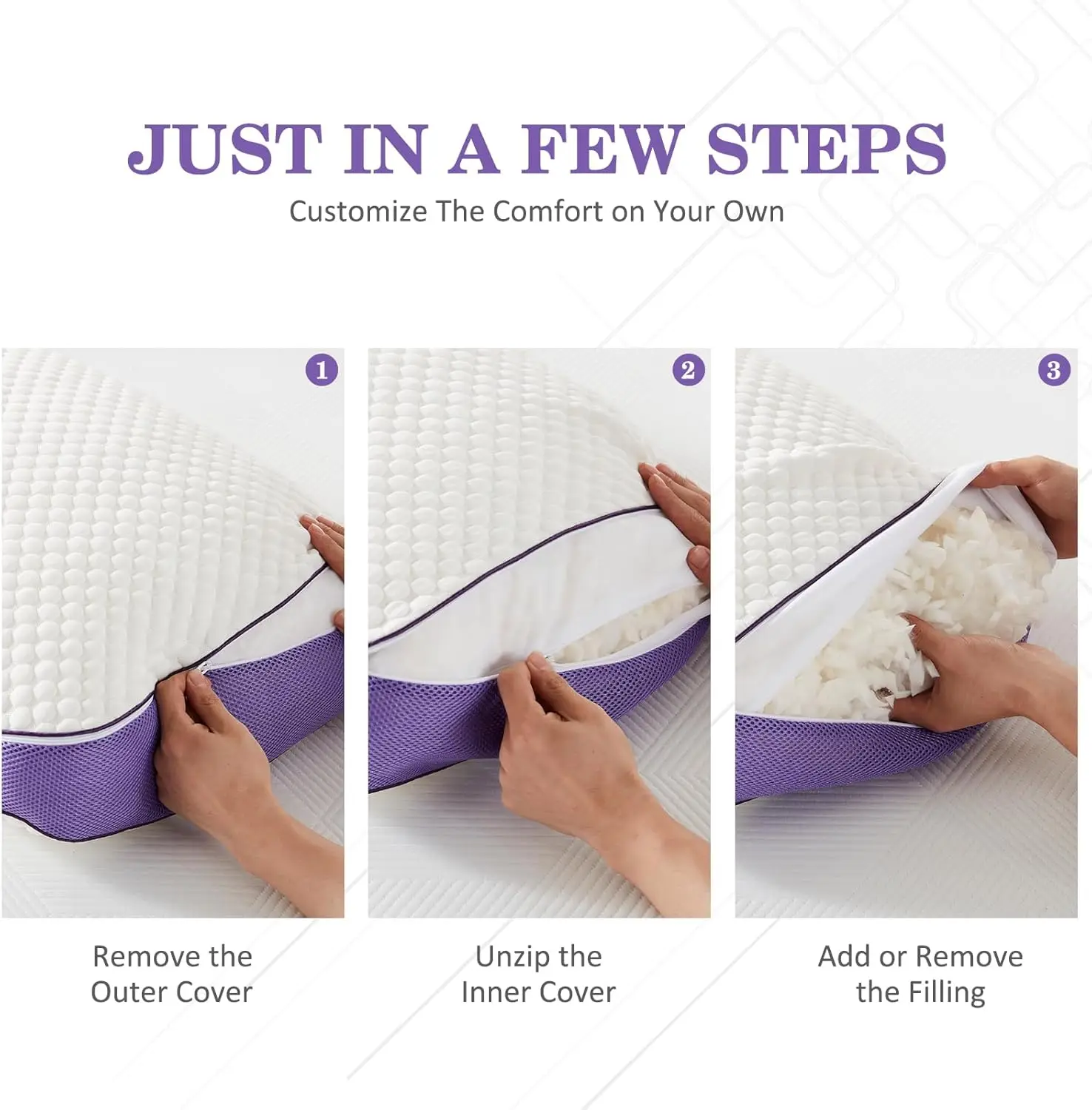 JUST IN A FEW STEPS

Customize The Comfort on Your Own

1

2

3

Remove the Outer Cover

Unzip the Inner Cover

Add or Remove the Filling