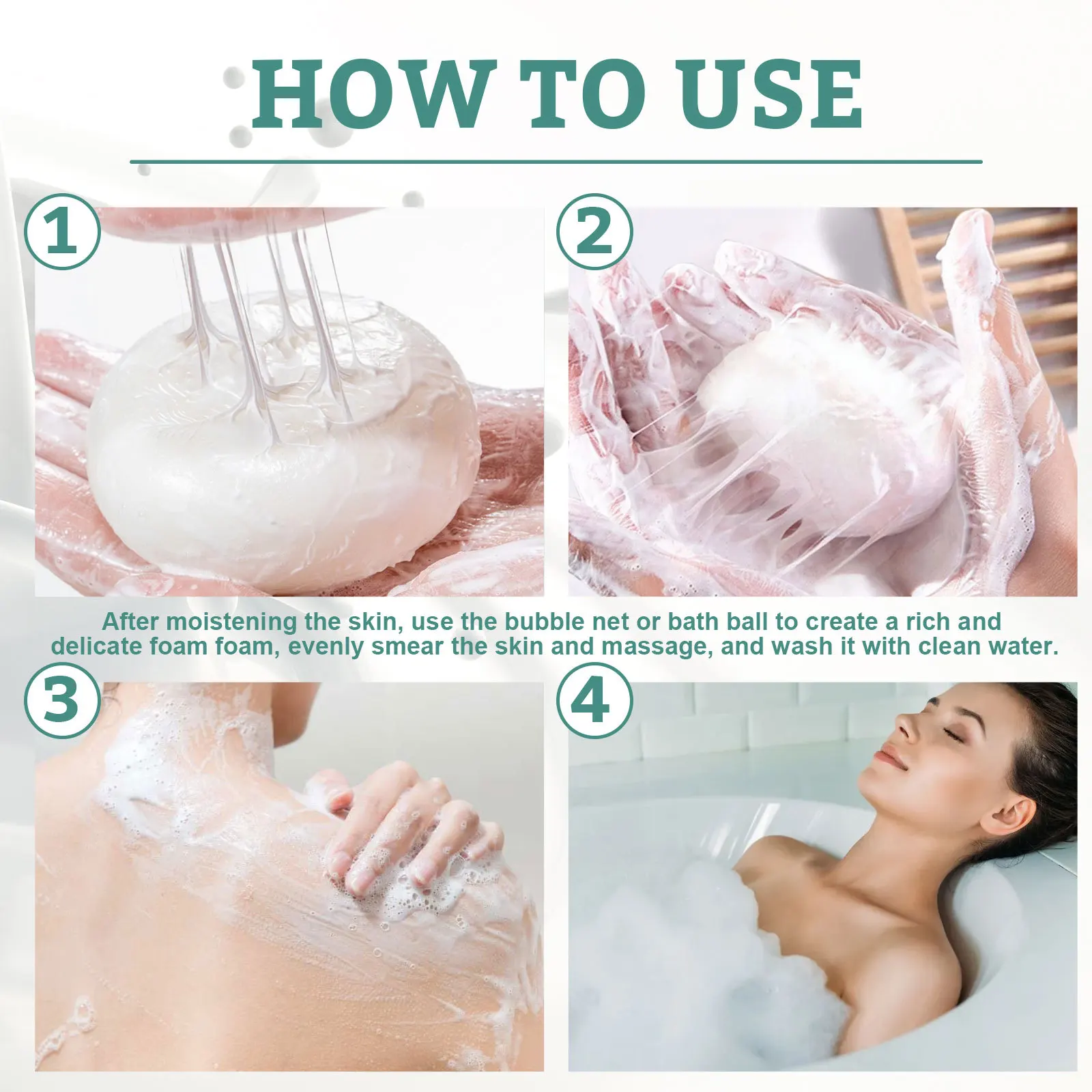 HOW TO USE

1

2

After moistening the skin, use the bubble net or bath ball to create a rich and delicate foam foam, evenly smear the skin and massage, and wash it with clean water.

3

4