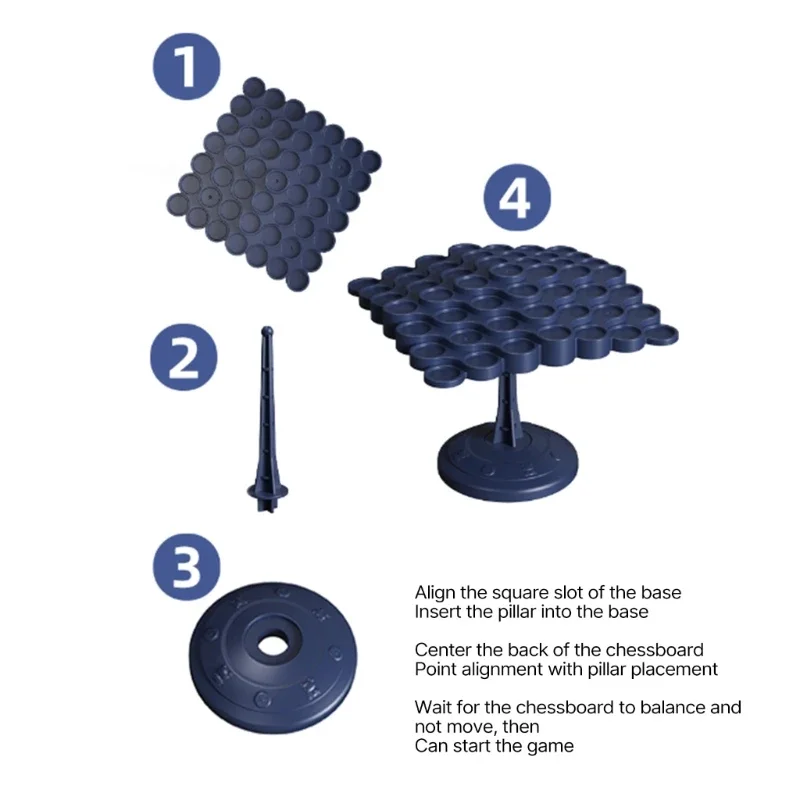 1

4

2

3

Align the square slot of the base
Insert the pillar into the base

Center the back of the chessboard
Point alignment with pillar placement

Wait for the chessboard to balance and not move, then
Can start the game