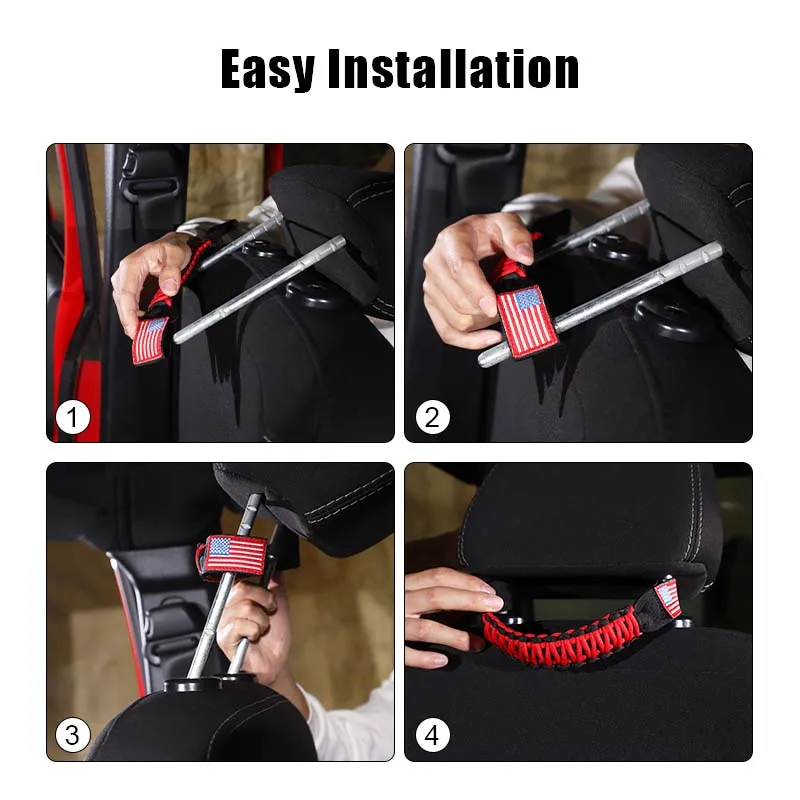 Easy Installation

1

2

3

4